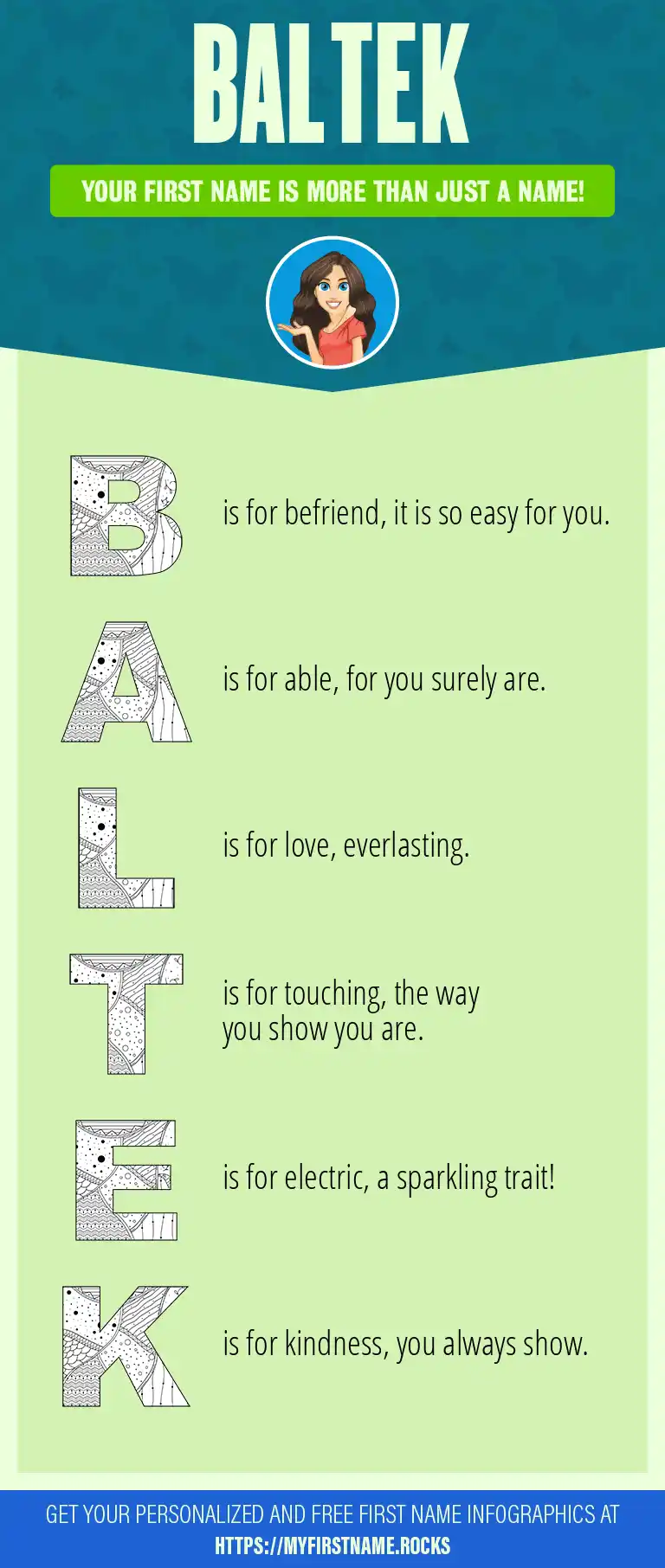 BALTEK

YOUR FIRST NAME IS MORE THAN JUST A NAME!

B is for befriend, it is so easy for you.

A is for able, for you surely are.

L is for love, everlasting.

T is for touching, the way you show you are.

E is for electric, a sparkling trait!

K is for kindness, you always show.

GET YOUR PERSONALIZED AND FREE FIRST NAME INFOGRAPHICS AT
HTTPS://MYFIRSTNAME.ROCKS