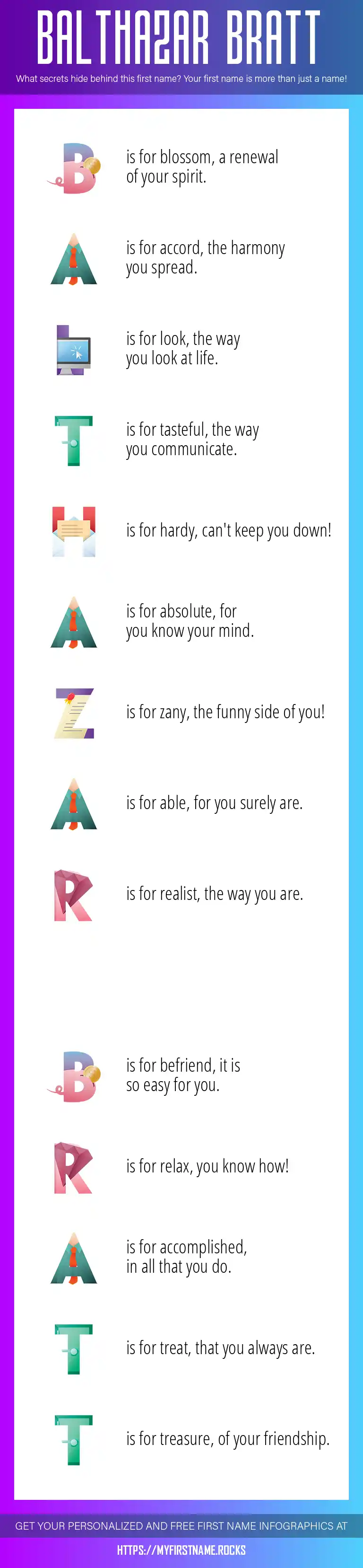 BALTHAZAR BRATT

What secrets hide behind this first name? Your first name is more than just a name!

B is for blossom, a renewal of your spirit.

A is for accord, the harmony you spread.

L is for look, the way you look at life.

T is for tasteful, the way you communicate.

H is for hardy, can't keep you down!

A is for absolute, for you know your mind.

Z is for zany, the funny side of you!

A is for able, for you surely are.

R is for realist, the way you are.

B is for befriend, it is so easy for you.

R is for relax, you know how!

A is for accomplished, in all that you do.

T is for treat, that you always are.

T is for treasure, of your friendship.

GET YOUR PERSONALIZED AND FREE FIRST NAME INFOGRAPHICS AT

HTTPS://MYFIRSTNAME.ROCKS