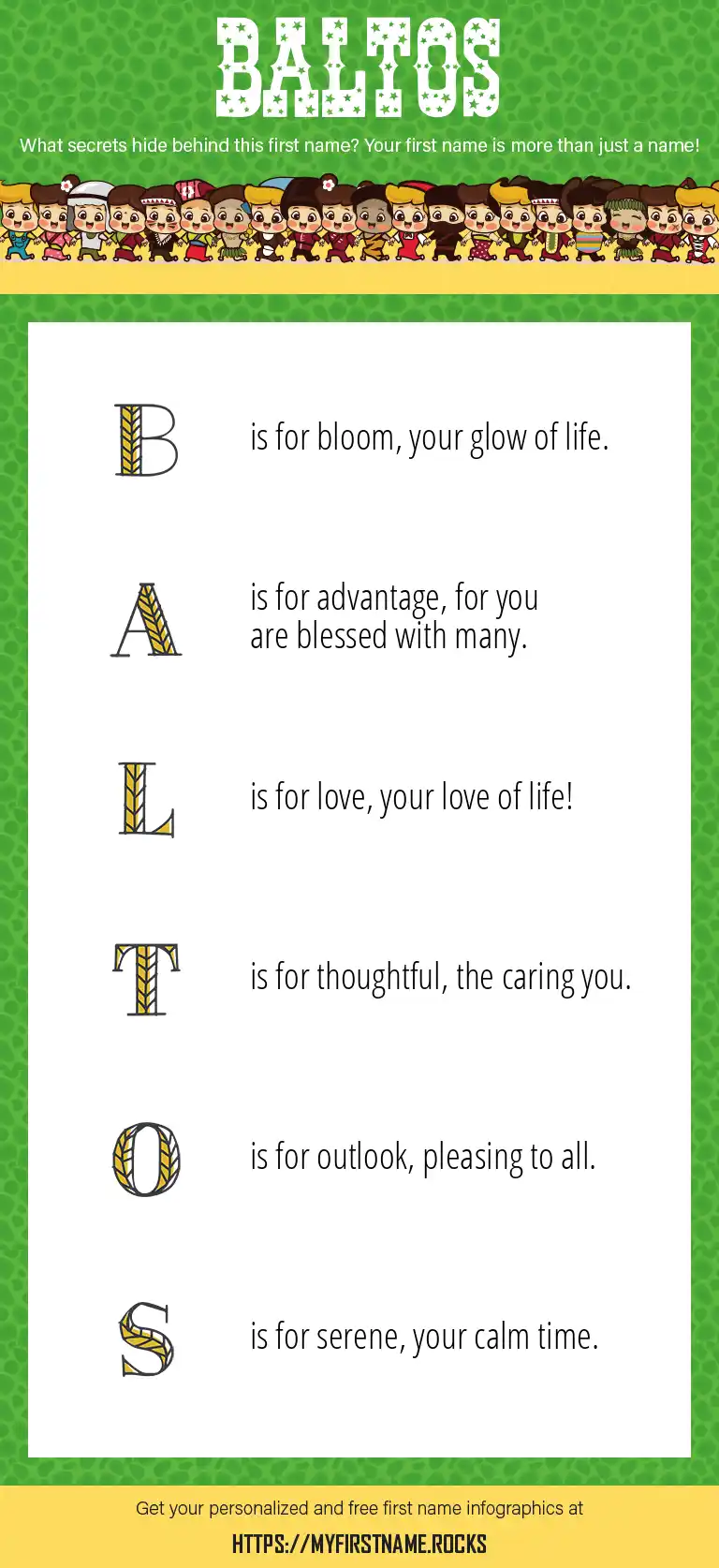 BALTOS

What secrets hide behind this first name? Your first name is more than just a name!

B is for bloom, your glow of life.

A is for advantage, for you are blessed with many.

L is for love, your love of life!

T is for thoughtful, the caring you.

O is for outlook, pleasing to all.

S is for serene, your calm time.

Get your personalized and free first name infographics at

HTTPS://MYFIRSTNAME.ROCKS