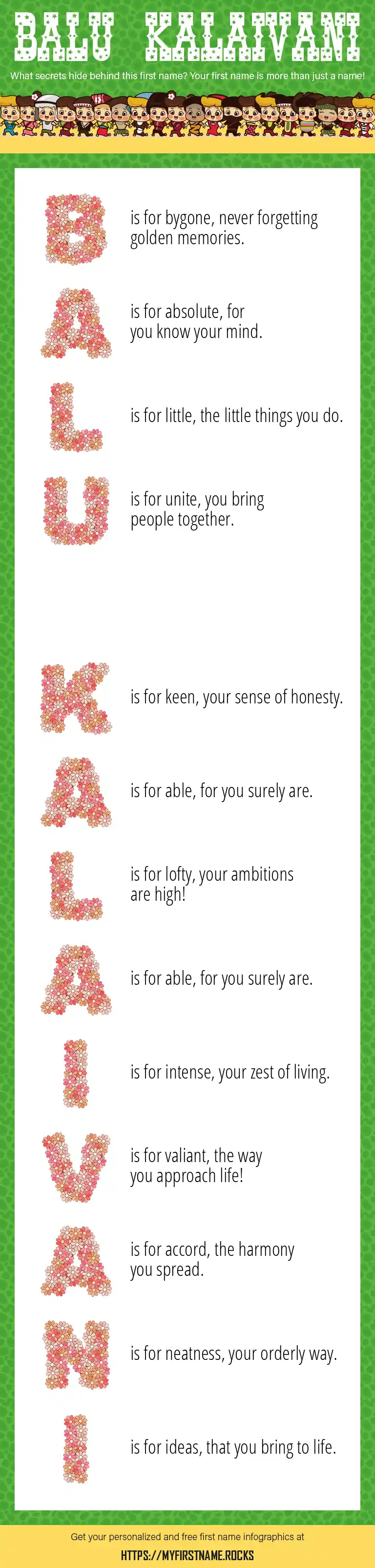 BALU KALAIVANI

What secrets hide behind this first name? Your first name is more than just a name!

B is for bygone, never forgetting golden memories.

A is for absolute, for you know your mind.

L is for little, the little things you do.

U is for unite, you bring people together.

K is for keen, your sense of honesty.

A is for able, for you surely are.

L is for lofty, your ambitions are high!

A is for able, for you surely are.

I is for intense, your zest of living.

V is for valiant, the way you approach life!

A is for accord, the harmony you spread.

N is for neatness, your orderly way.

I is for ideas, that you bring to life.

Get your personalized and free first name infographics at

HTTPS://MYFIRSTNAME.ROCKS