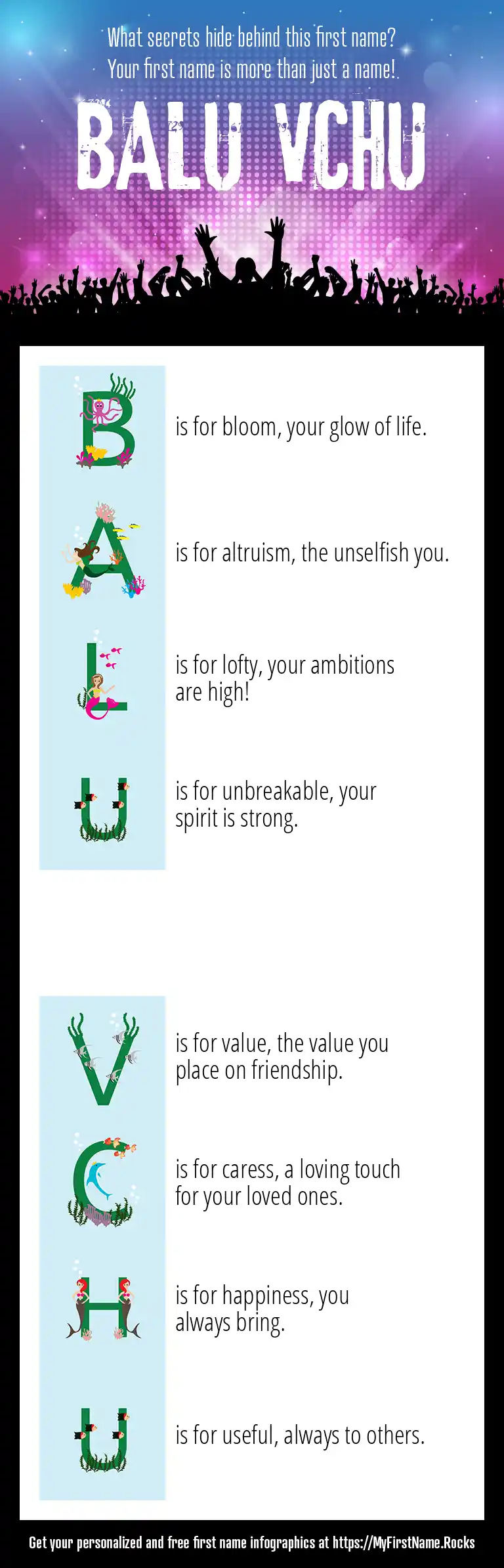 What secrets hide behind this first name?
Your first name is more than just a name!

BALU VCHU

B is for bloom, your glow of life.

A is for altruism, the unselfish you.

L is for lofty, your ambitions are high!

U is for unbreakable, your spirit is strong.

V is for value, the value you place on friendship.

C is for caress, a loving touch for your loved ones.

H is for happiness, you always bring.

U is for useful, always to others.

Get your personalized and free first name infographics at https://MyFirstName.Rocks