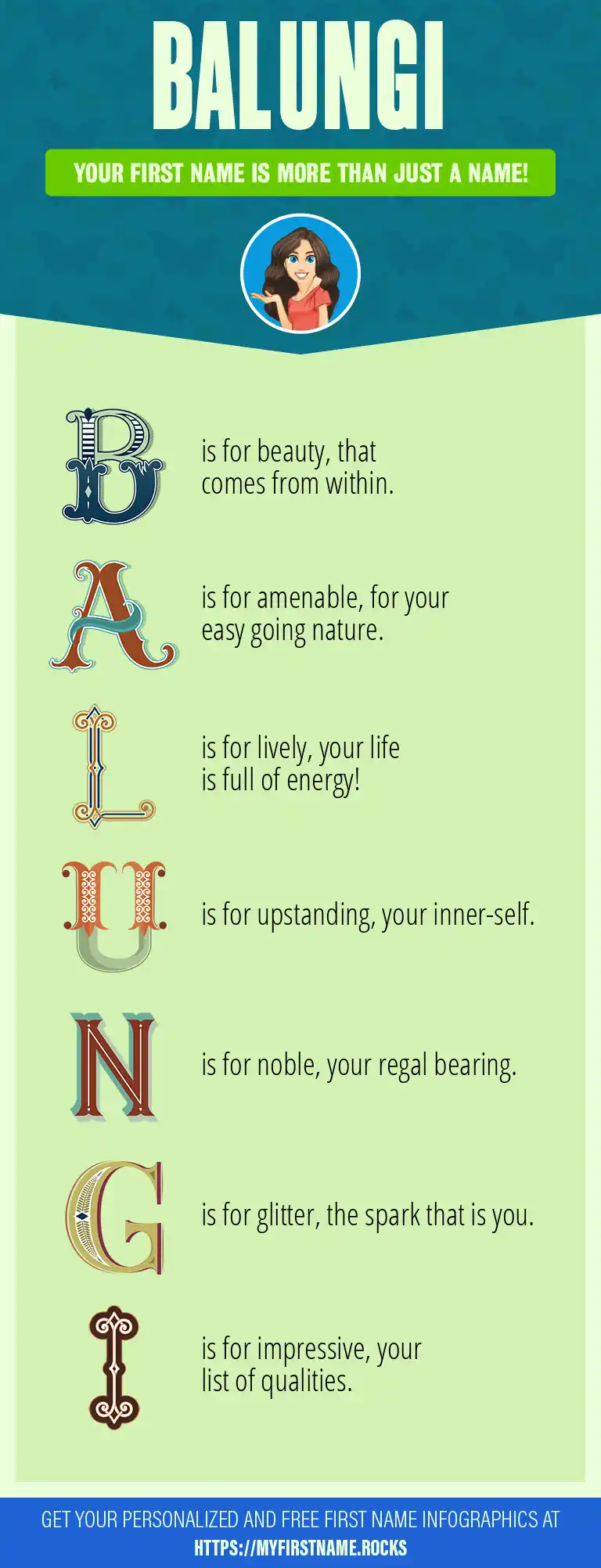 BALUNGI

YOUR FIRST NAME IS MORE THAN JUST A NAME!

B is for beauty, that comes from within.

A is for amenable, for your easy going nature.

L is for lively, your life is full of energy!

U is for upstanding, your inner-self.

N is for noble, your regal bearing.

G is for glitter, the spark that is you.

I is for impressive, your list of qualities.

GET YOUR PERSONALIZED AND FREE FIRST NAME INFOGRAPHICS AT HTTPS://MYFIRSTNAME.ROCKS