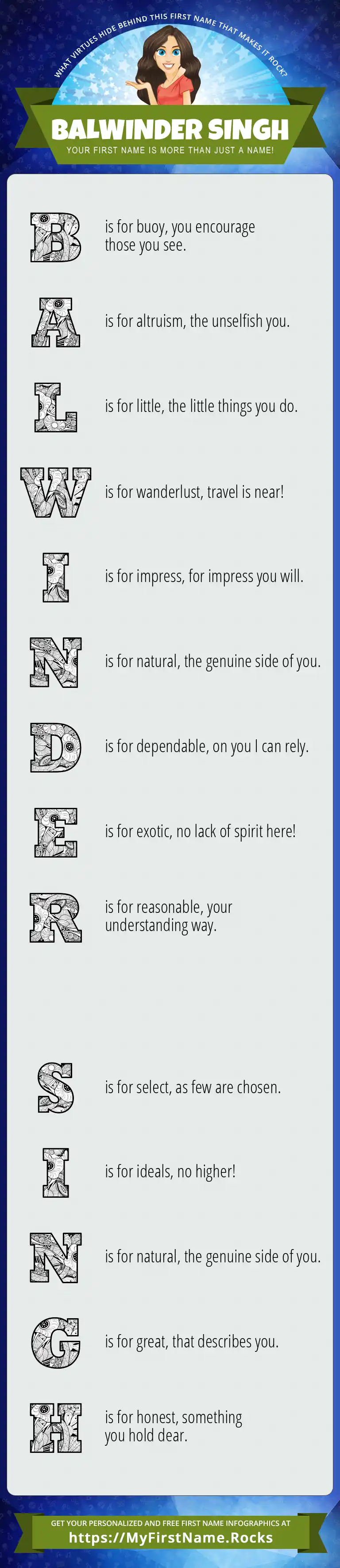 WHAT VIRTUES HIDE BEHIND THIS FIRST NAME THAT MAKES IT ROCK?

BALWINDER SINGH

YOUR FIRST NAME IS MORE THAN JUST A NAME!

B is for buoy, you encourage those you see.

A is for altruism, the unselfish you.

L is for little, the little things you do.

W is for wanderlust, travel is near!

I is for impress, for impress you will.

N is for natural, the genuine side of you.

D is for dependable, on you I can rely.

E is for exotic, no lack of spirit here!

R is for reasonable, your understanding way.

S is for select, as few are chosen.

I is for ideals, no higher!

N is for natural, the genuine side of you.

G is for great, that describes you.

H is for honest, something you hold dear.

GET YOUR PERSONALIZED AND FREE FIRST NAME INFOGRAPHICS AT

https://MyFirstName.Rocks