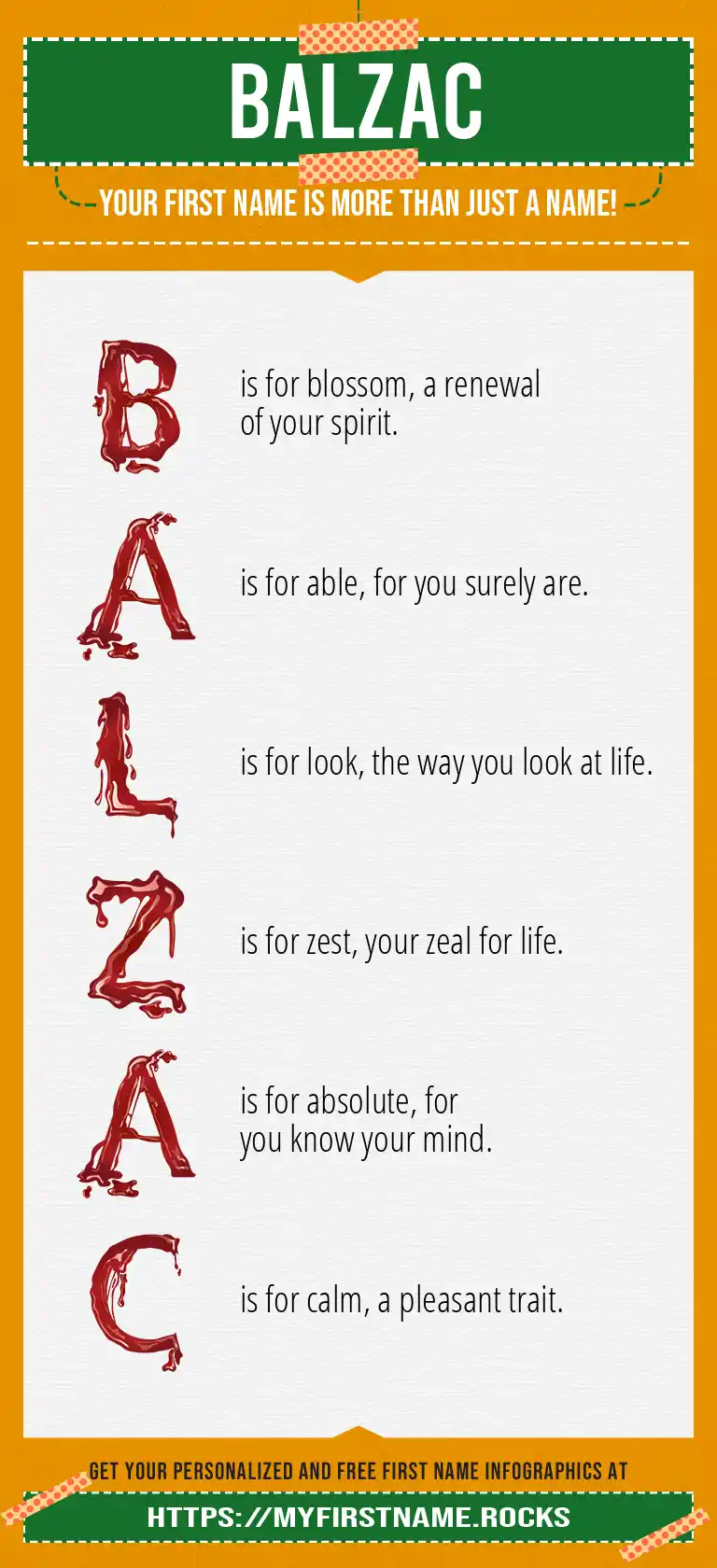 BALZAC

YOUR FIRST NAME IS MORE THAN JUST A NAME!

B is for blossom, a renewal of your spirit.

A is for able, for you surely are.

L is for look, the way you look at life.

Z is for zest, your zeal for life.

A is for absolute, for you know your mind.

C is for calm, a pleasant trait.

GET YOUR PERSONALIZED AND FREE FIRST NAME INFOGRAPHICS AT

HTTPS://MYFIRSTNAME.ROCKS