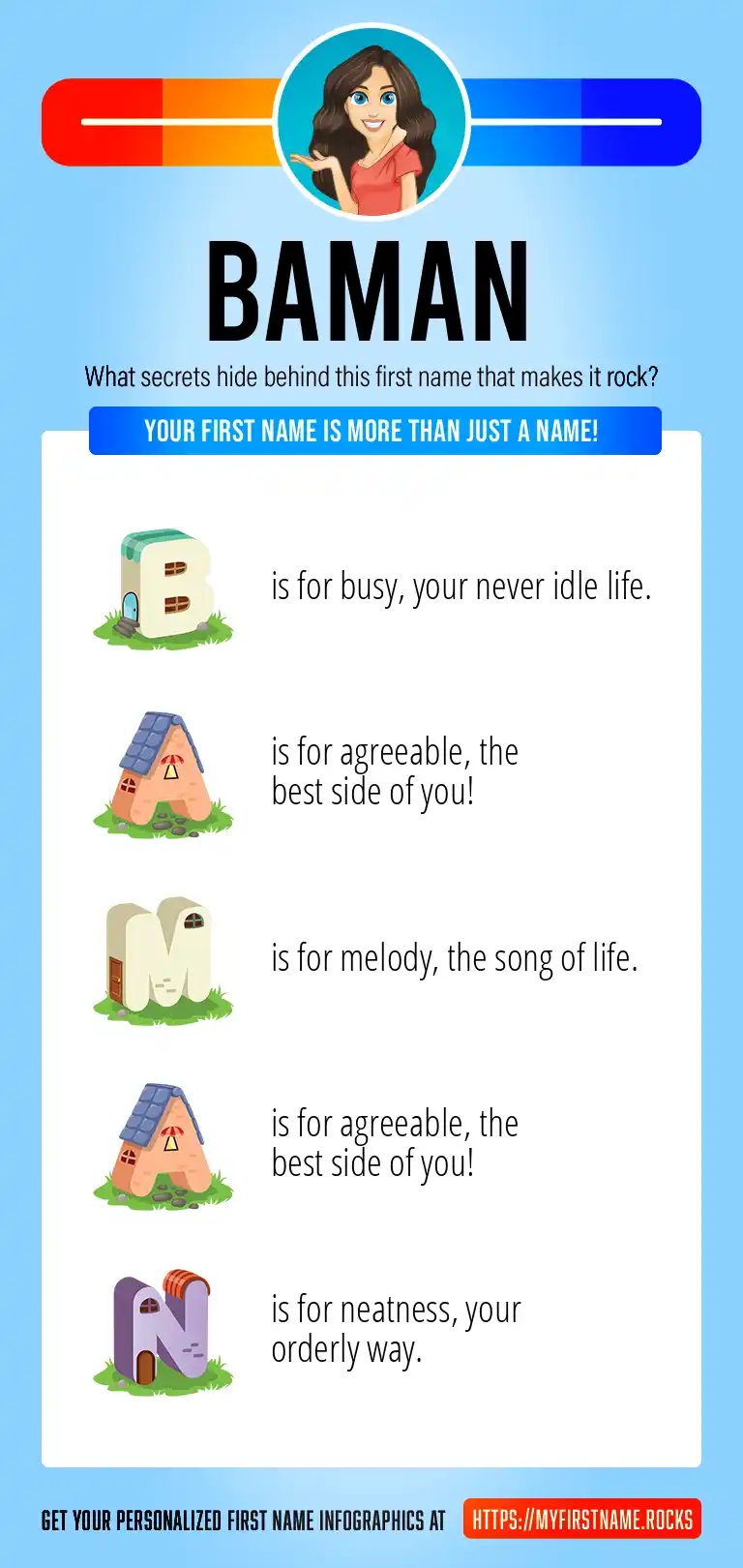 BAMAN

What secrets hide behind this first name that makes it rock?

YOUR FIRST NAME IS MORE THAN JUST A NAME!

B is for busy, your never idle life.

A is for agreeable, the best side of you!

M is for melody, the song of life.

A is for agreeable, the best side of you!

N is for neatness, your orderly way.

GET YOUR PERSONALIZED FIRST NAME INFOGRAPHICS AT HTTPS://MYFIRSTNAME.ROCKS