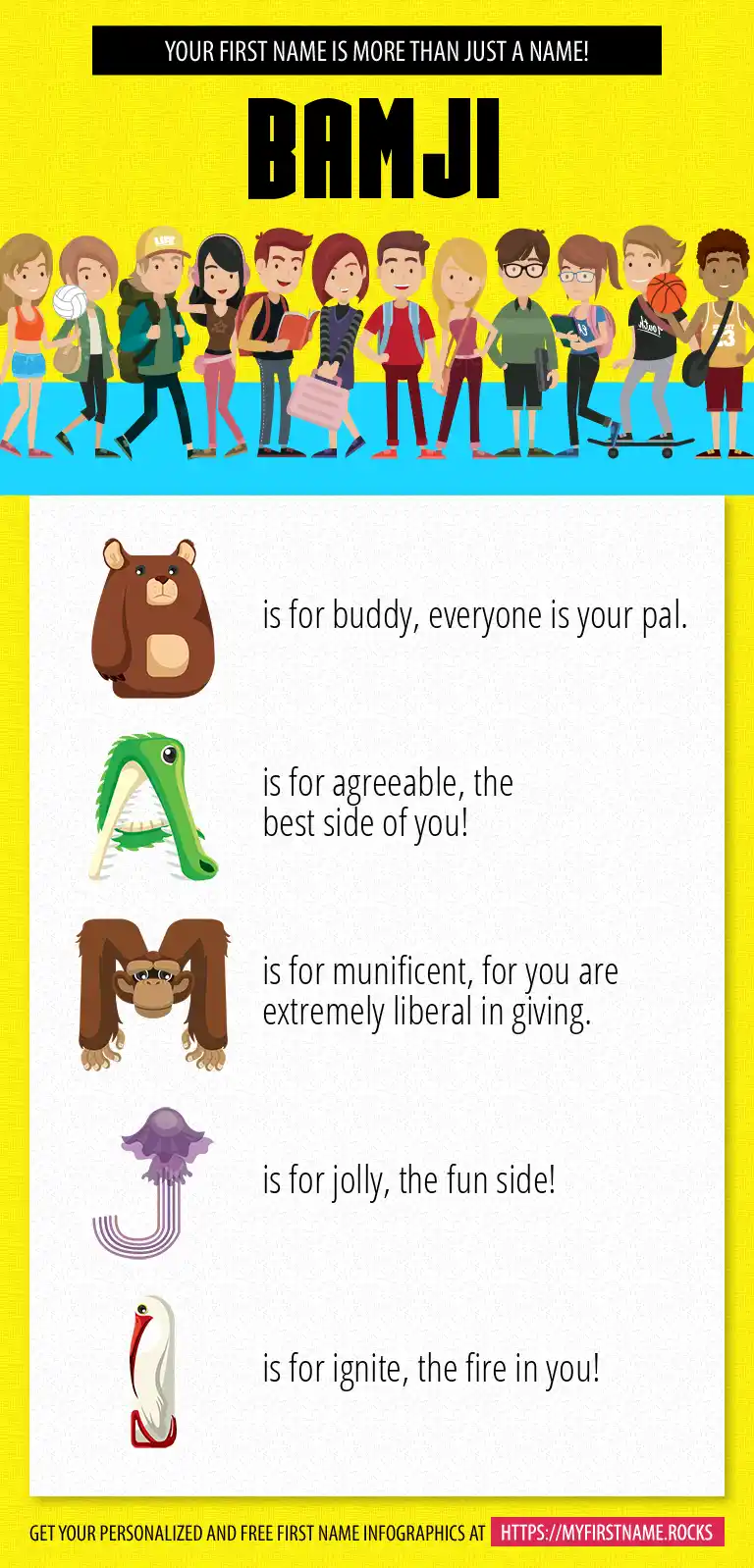 YOUR FIRST NAME IS MORE THAN JUST A NAME!

BAMJI

B is for buddy, everyone is your pal.

A is for agreeable, the best side of you!

M is for munificent, for you are extremely liberal in giving.

J is for jolly, the fun side!

I is for ignite, the fire in you!

GET YOUR PERSONALIZED AND FREE FIRST NAME INFOGRAPHICS AT HTTPS://MYFIRSTNAME.ROCKS