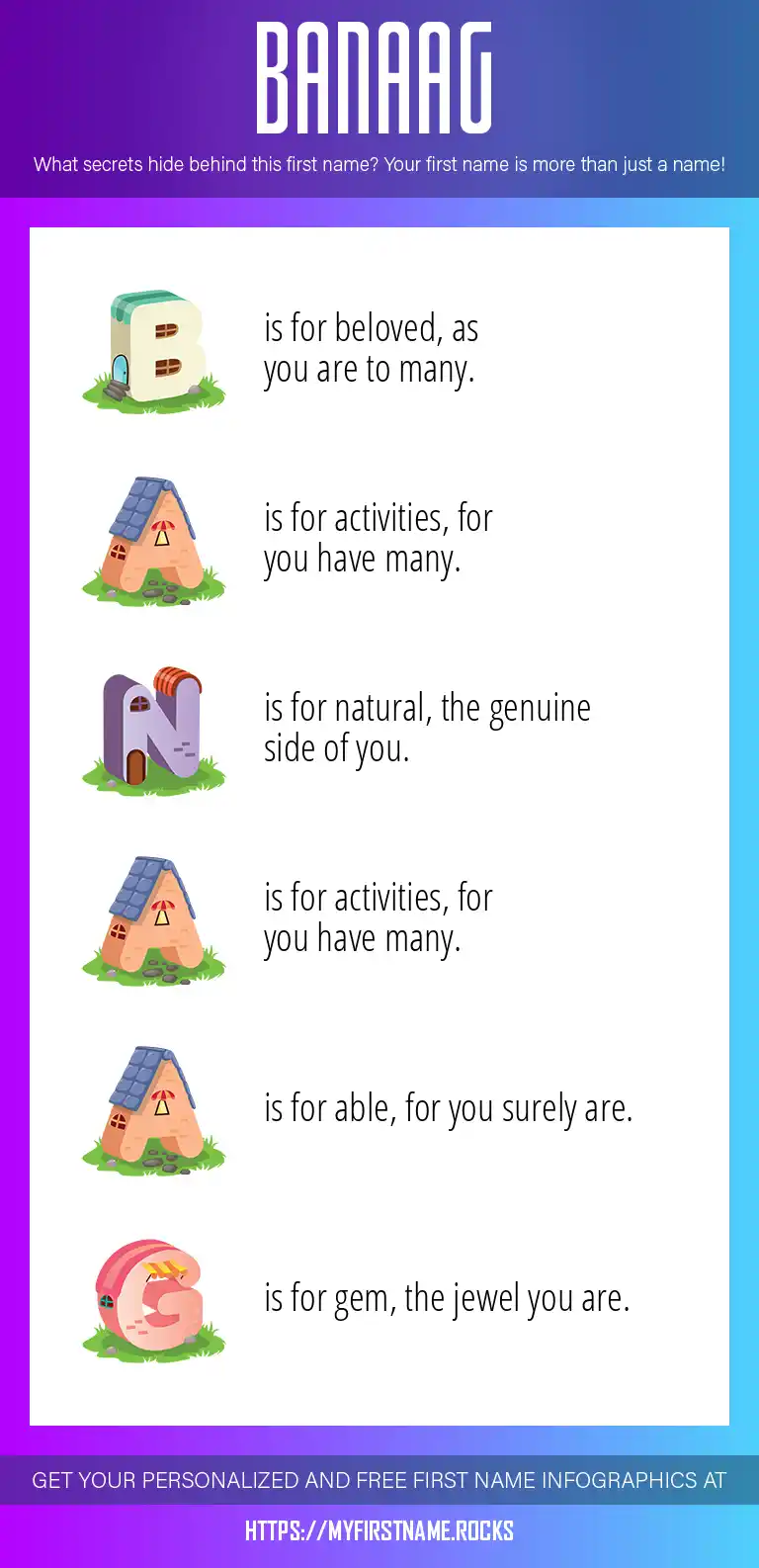 BANAAG

What secrets hide behind this first name? Your first name is more than just a name!

B is for beloved, as you are to many.

A is for activities, for you have many.

N is for natural, the genuine side of you.

A is for activities, for you have many.

A is for able, for you surely are.

G is for gem, the jewel you are.

GET YOUR PERSONALIZED AND FREE FIRST NAME INFOGRAPHICS AT

HTTPS://MYFIRSTNAME.ROCKS