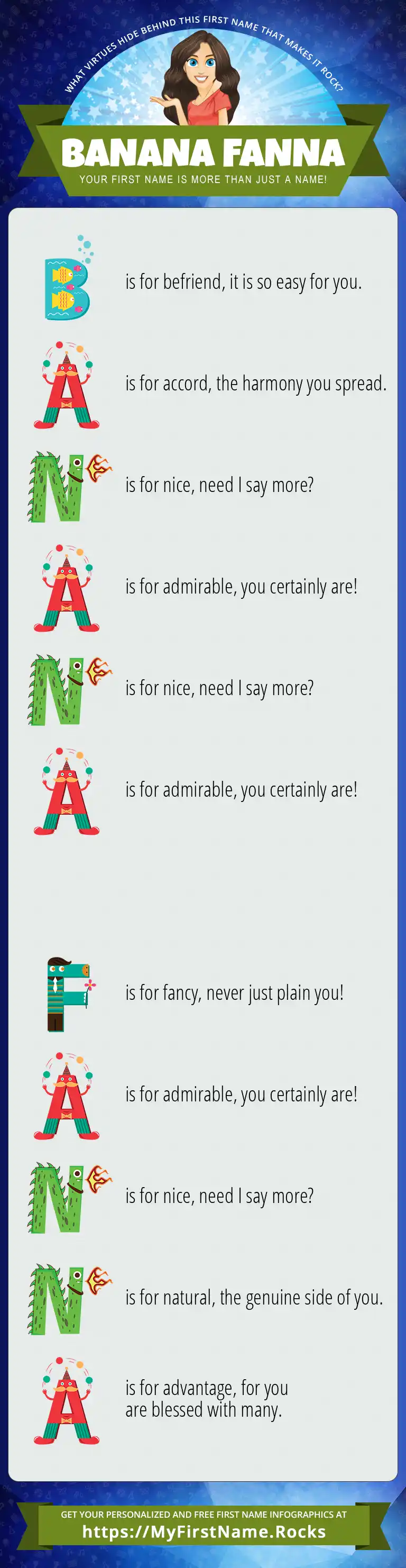 WHAT VIRTUES HIDE BEHIND THIS FIRST NAME THAT MAKES IT ROCK?

BANANA FANNA

YOUR FIRST NAME IS MORE THAN JUST A NAME!

B is for befriend, it is so easy for you.

A is for accord, the harmony you spread.

N is for nice, need I say more?

A is for admirable, you certainly are!

N is for nice, need I say more?

A is for admirable, you certainly are!

F is for fancy, never just plain you!

A is for admirable, you certainly are!

N is for nice, need I say more?

N is for natural, the genuine side of you.

A is for advantage, for you are blessed with many.

GET YOUR PERSONALIZED AND FREE FIRST NAME INFOGRAPHICS AT
https://MyFirstName.Rocks