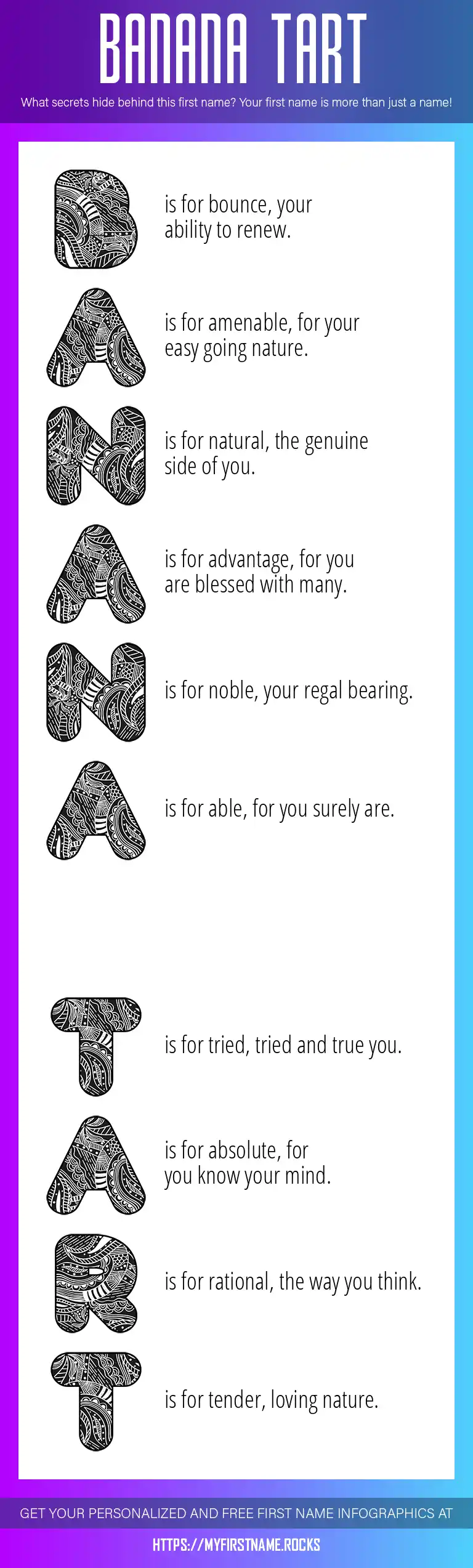 BANANA TART

What secrets hide behind this first name? Your first name is more than just a name!

B is for bounce, your ability to renew.

A is for amenable, for your easy going nature.

N is for natural, the genuine side of you.

A is for advantage, for you are blessed with many.

N is for noble, your regal bearing.

A is for able, for you surely are.

T is for tried, tried and true you.

A is for absolute, for you know your mind.

R is for rational, the way you think.

T is for tender, loving nature.

GET YOUR PERSONALIZED AND FREE FIRST NAME INFOGRAPHICS AT

HTTPS://MYFIRSTNAME.ROCKS