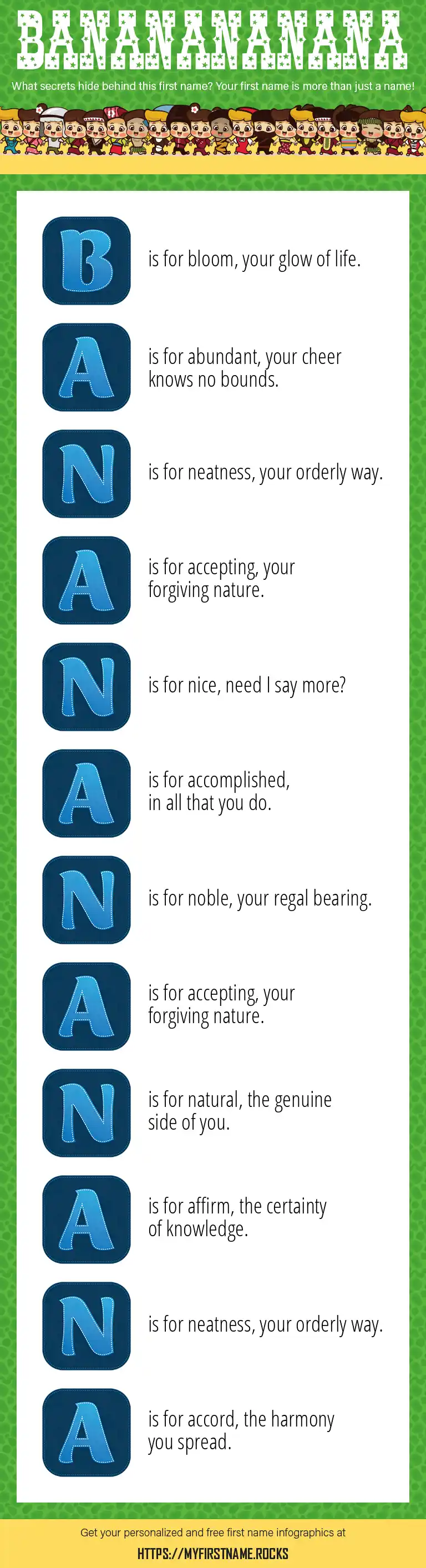 BANANANANANA

What secrets hide behind this first name? Your first name is more than just a name!

B is for bloom, your glow of life.

A is for abundant, your cheer knows no bounds.

N is for neatness, your orderly way.

A is for accepting, your forgiving nature.

N is for nice, need I say more?

A is for accomplished, in all that you do.

N is for noble, your regal bearing.

A is for accepting, your forgiving nature.

N is for natural, the genuine side of you.

A is for affirm, the certainty of knowledge.

N is for neatness, your orderly way.

A is for accord, the harmony you spread.

Get your personalized and free first name infographics at

HTTPS://MYFIRSTNAME.ROCKS