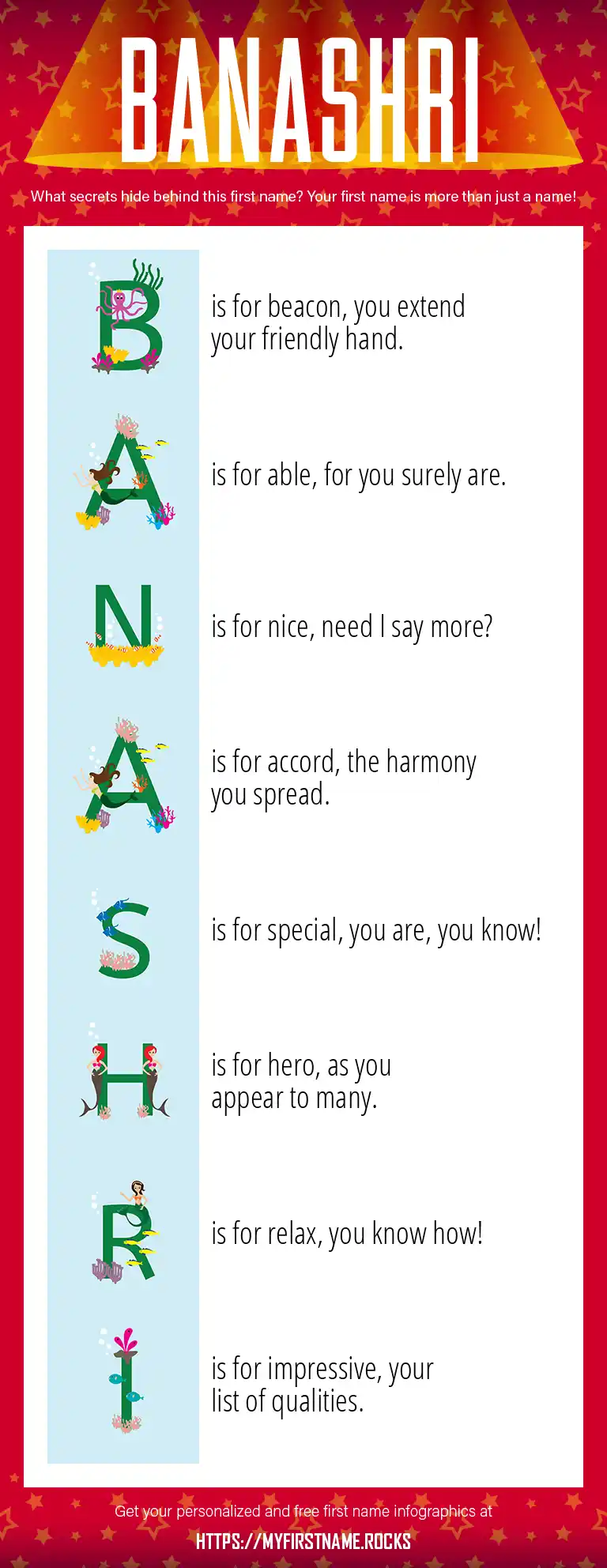 BANASHRI

What secrets hide behind this first name? Your first name is more than just a name!

B is for beacon, you extend your friendly hand.

A is for able, for you surely are.

N is for nice, need I say more?

A is for accord, the harmony you spread.

S is for special, you are, you know!

H is for hero, as you appear to many.

R is for relax, you know how!

I is for impressive, your list of qualities.

Get your personalized and free first name infographics at

HTTPS://MYFIRSTNAME.ROCKS