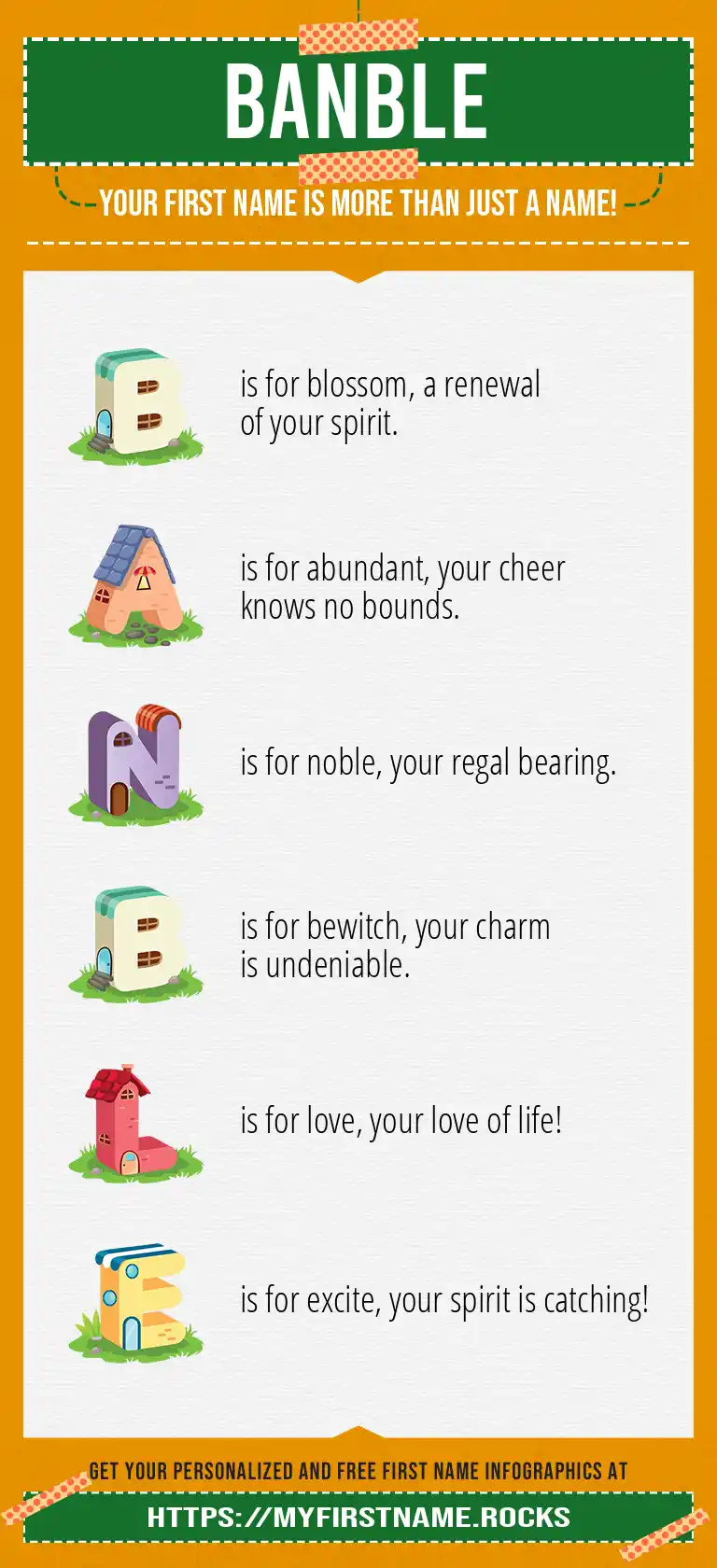 BANBLE

YOUR FIRST NAME IS MORE THAN JUST A NAME!

B is for blossom, a renewal of your spirit.

A is for abundant, your cheer knows no bounds.

N is for noble, your regal bearing.

B is for bewitch, your charm is undeniable.

L is for love, your love of life!

E is for excite, your spirit is catching!

GET YOUR PERSONALIZED AND FREE FIRST NAME INFOGRAPHICS AT

HTTPS://MYFIRSTNAME.ROCKS