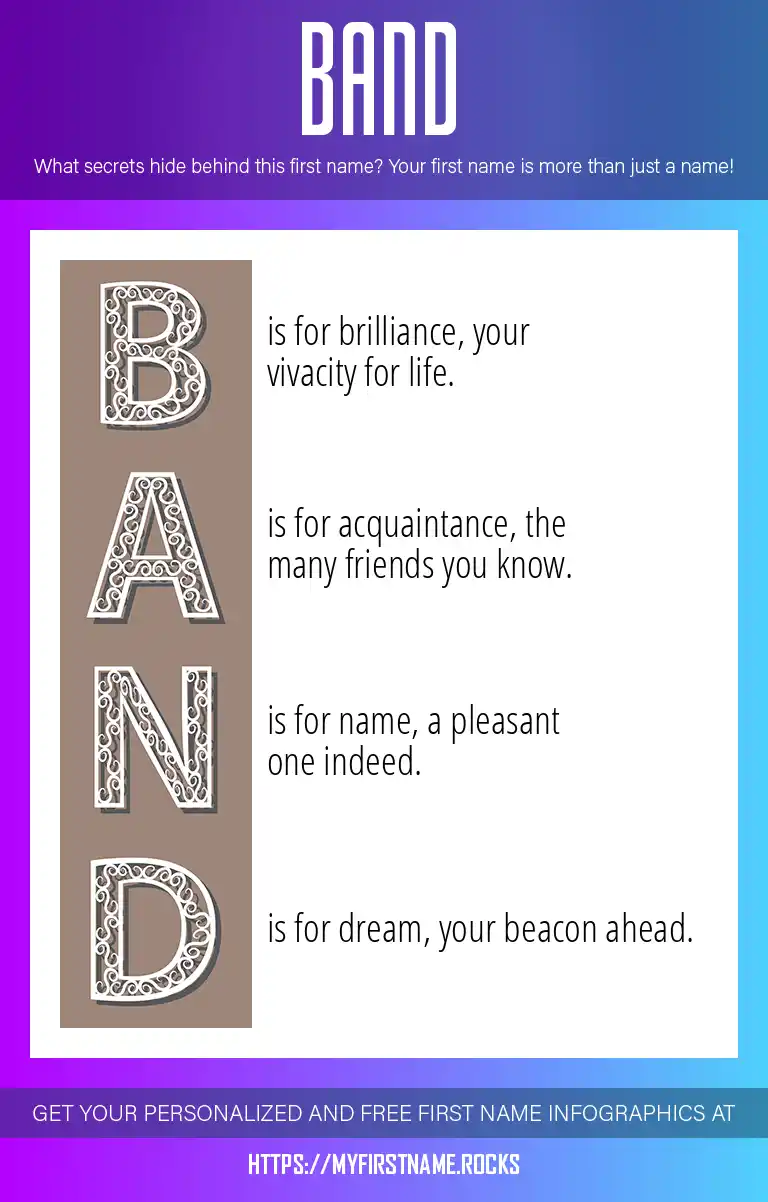 BAND

What secrets hide behind this first name? Your first name is more than just a name!

B is for brilliance, your vivacity for life.

A is for acquaintance, the many friends you know.

N is for name, a pleasant one indeed.

D is for dream, your beacon ahead.

GET YOUR PERSONALIZED AND FREE FIRST NAME INFOGRAPHICS AT

HTTPS://MYFIRSTNAME.ROCKS