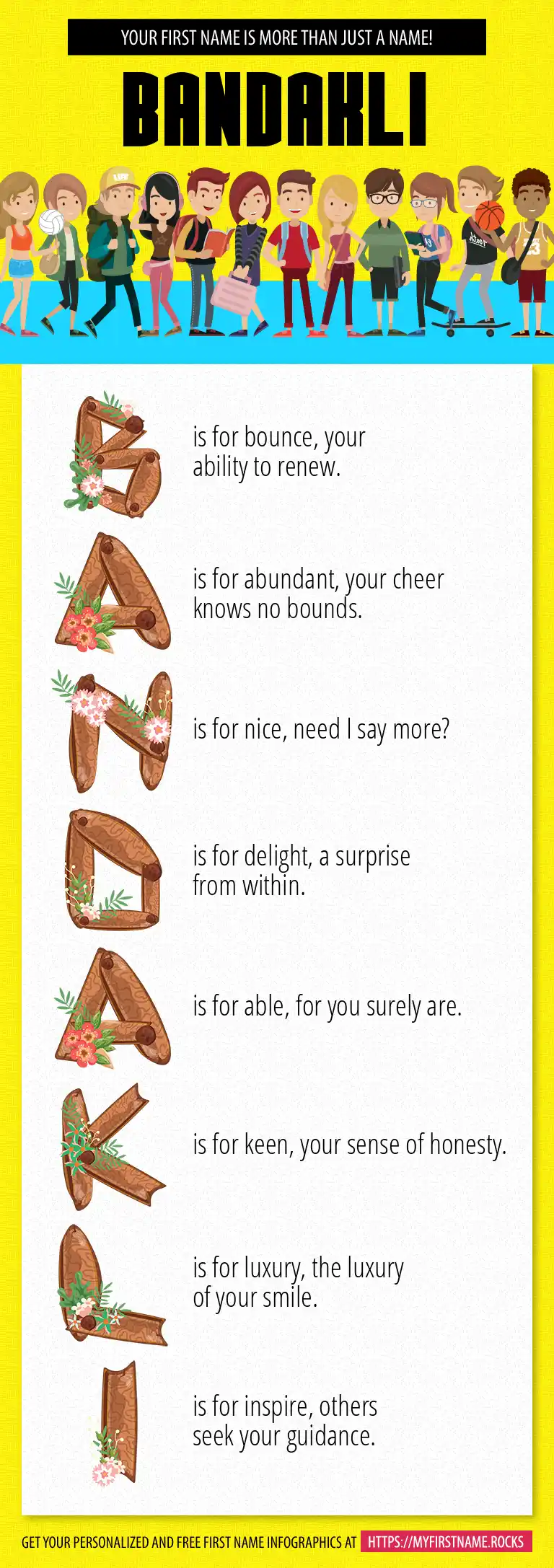 YOUR FIRST NAME IS MORE THAN JUST A NAME!

BANDAKLI

B is for bounce, your ability to renew.

A is for abundant, your cheer knows no bounds.

N is for nice, need I say more?

D is for delight, a surprise from within.

A is for able, for you surely are.

K is for keen, your sense of honesty.

L is for luxury, the luxury of your smile.

I is for inspire, others seek your guidance.

GET YOUR PERSONALIZED AND FREE FIRST NAME INFOGRAPHICS AT HTTPS://MYFIRSTNAME.ROCKS