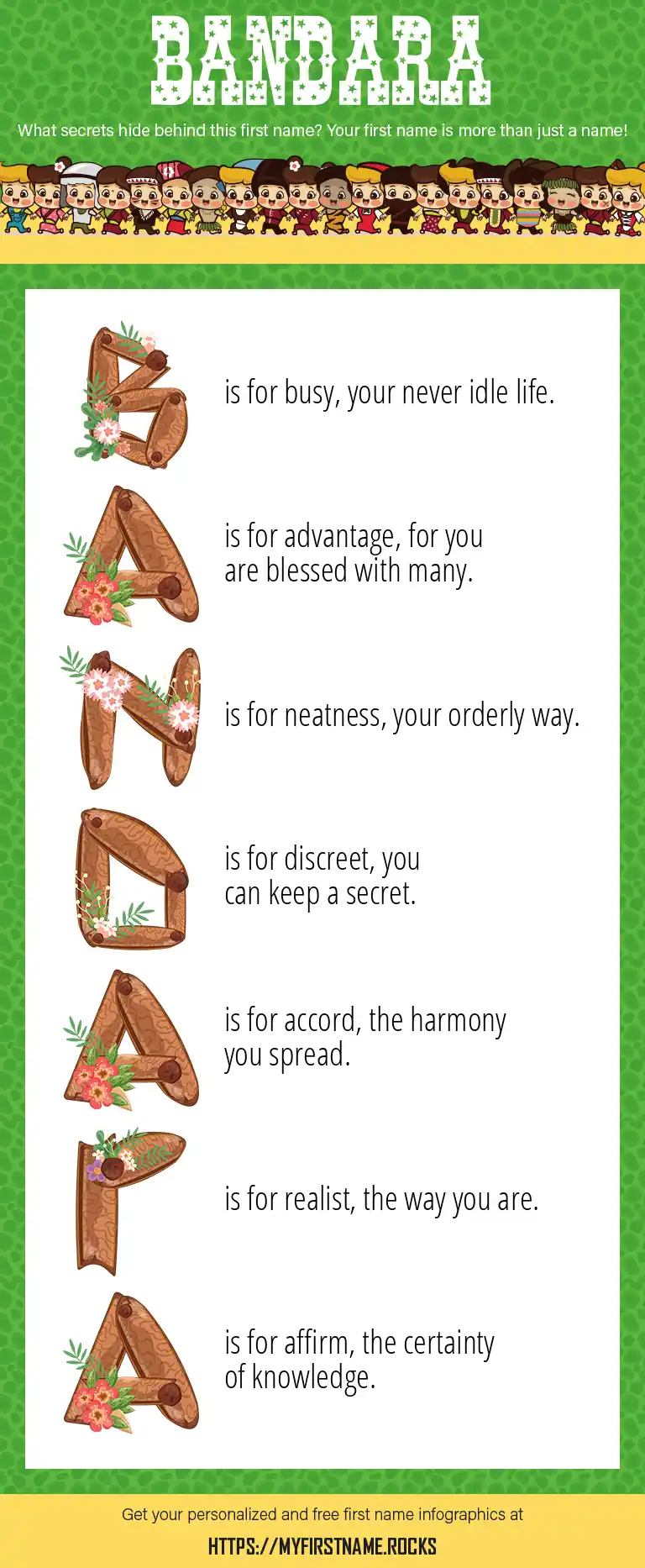 BANDARA

What secrets hide behind this first name? Your first name is more than just a name!

B is for busy, your never idle life.

A is for advantage, for you are blessed with many.

N is for neatness, your orderly way.

D is for discreet, you can keep a secret.

A is for accord, the harmony you spread.

R is for realist, the way you are.

A is for affirm, the certainty of knowledge.

Get your personalized and free first name infographics at

HTTPS://MYFIRSTNAME.ROCKS