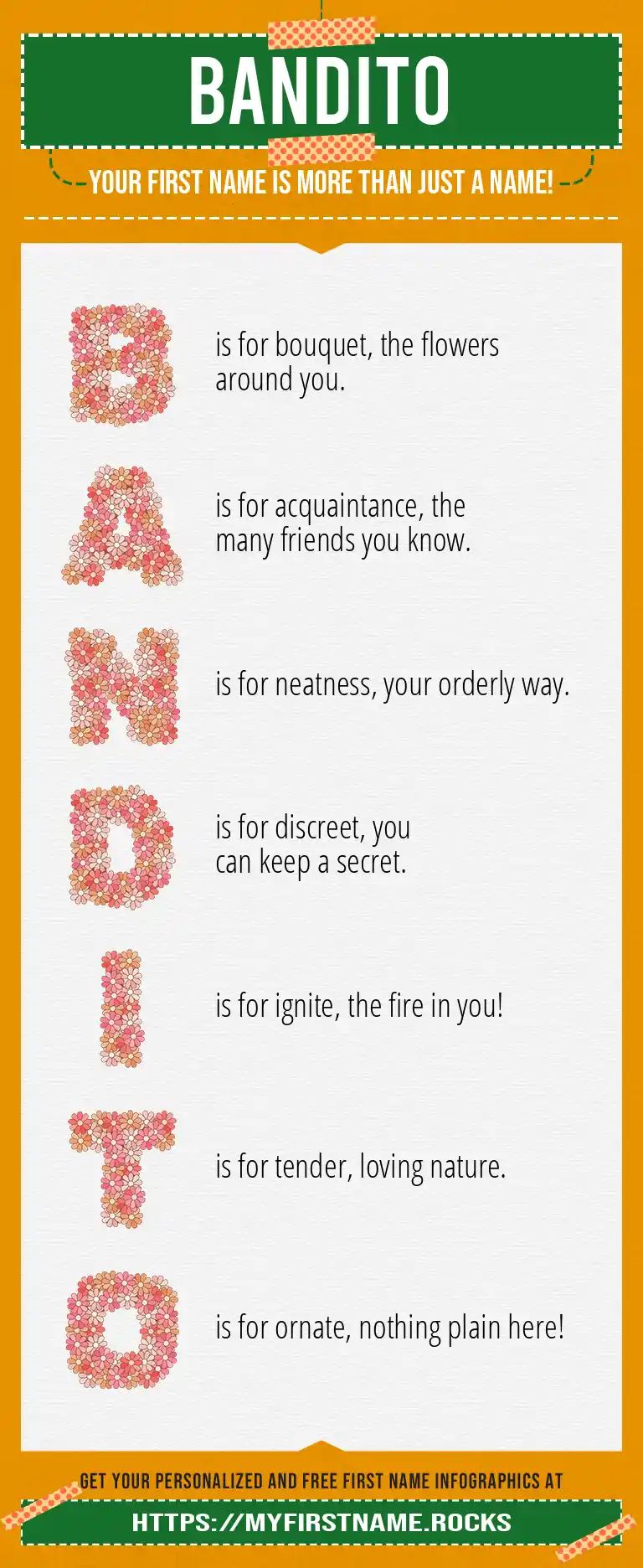 BANDITO

YOUR FIRST NAME IS MORE THAN JUST A NAME!

B is for bouquet, the flowers around you.

A is for acquaintance, the many friends you know.

N is for neatness, your orderly way.

D is for discreet, you can keep a secret.

I is for ignite, the fire in you!

T is for tender, loving nature.

O is for ornate, nothing plain here!

GET YOUR PERSONALIZED AND FREE FIRST NAME INFOGRAPHICS AT

HTTPS://MYFIRSTNAME.ROCKS