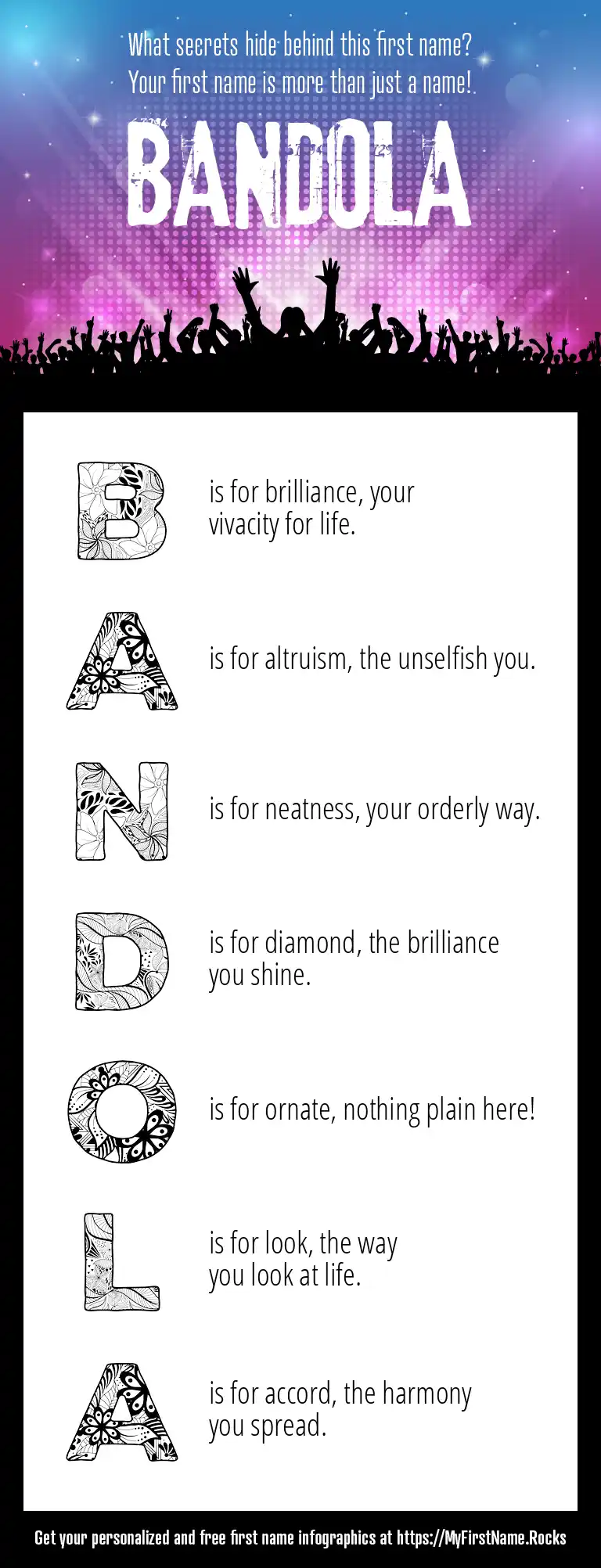 What secrets hide behind this first name?
Your first name is more than just a name!

BANDOLA

B is for brilliance, your vivacity for life.

A is for altruism, the unselfish you.

N is for neatness, your orderly way.

D is for diamond, the brilliance you shine.

O is for ornate, nothing plain here!

L is for look, the way you look at life.

A is for accord, the harmony you spread.

Get your personalized and free first name infographics at https://MyFirstName.Rocks