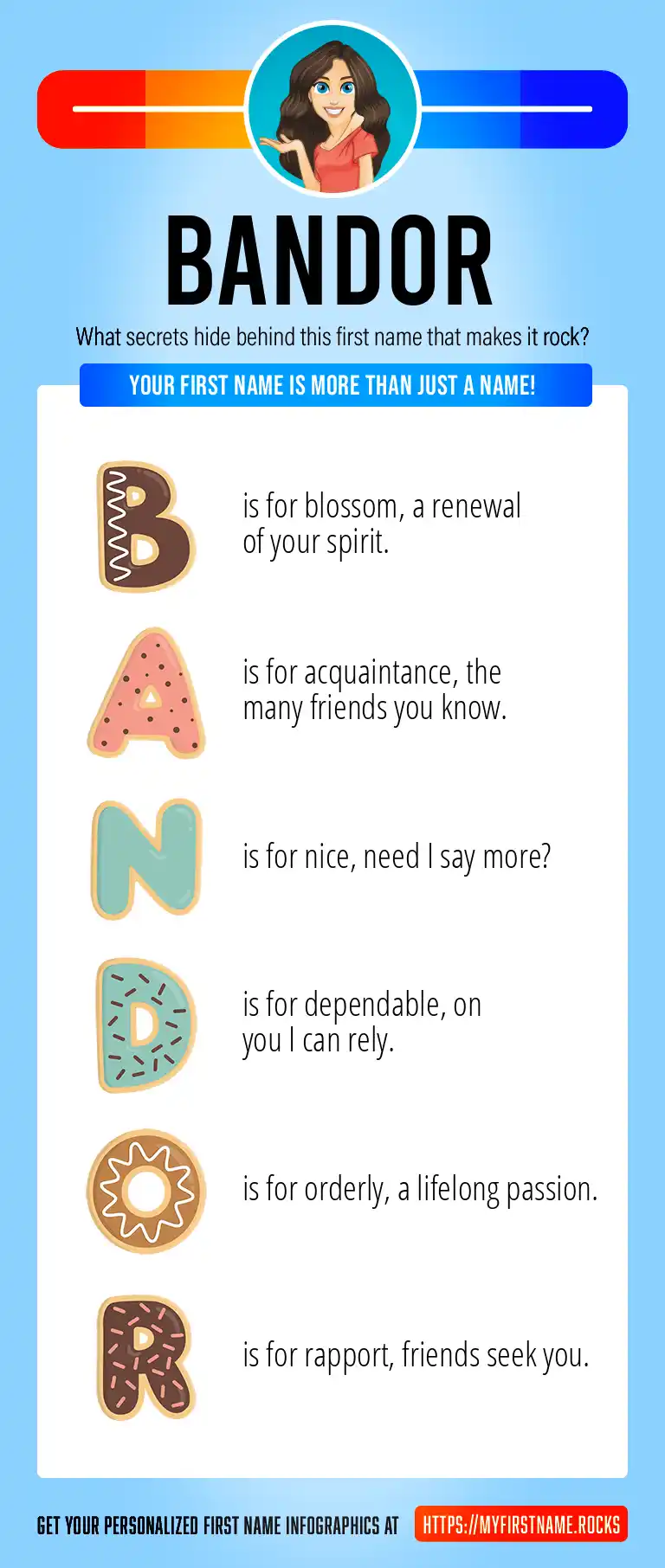 BANDOR

What secrets hide behind this first name that makes it rock?

YOUR FIRST NAME IS MORE THAN JUST A NAME!

B is for blossom, a renewal of your spirit.

A is for acquaintance, the many friends you know.

N is for nice, need I say more?

D is for dependable, on you I can rely.

O is for orderly, a lifelong passion.

R is for rapport, friends seek you.

GET YOUR PERSONALIZED FIRST NAME INFOGRAPHICS AT HTTPS://MYFIRSTNAME.ROCKS