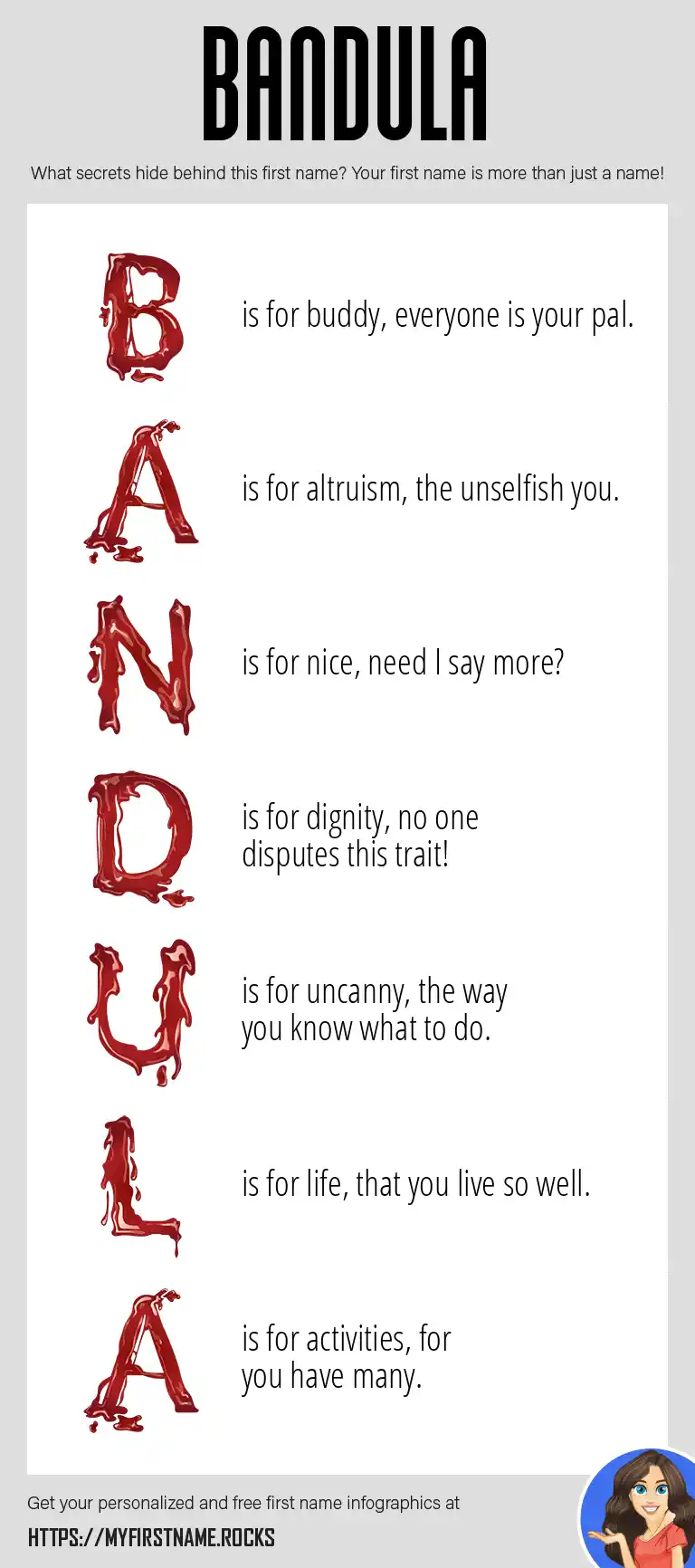 BANDULA

What secrets hide behind this first name? Your first name is more than just a name!

B is for buddy, everyone is your pal.

A is for altruism, the unselfish you.

N is for nice, need I say more?

D is for dignity, no one disputes this trait!

U is for uncanny, the way you know what to do.

L is for life, that you live so well.

A is for activities, for you have many.

Get your personalized and free first name infographics at

HTTPS://MYFIRSTNAME.ROCKS