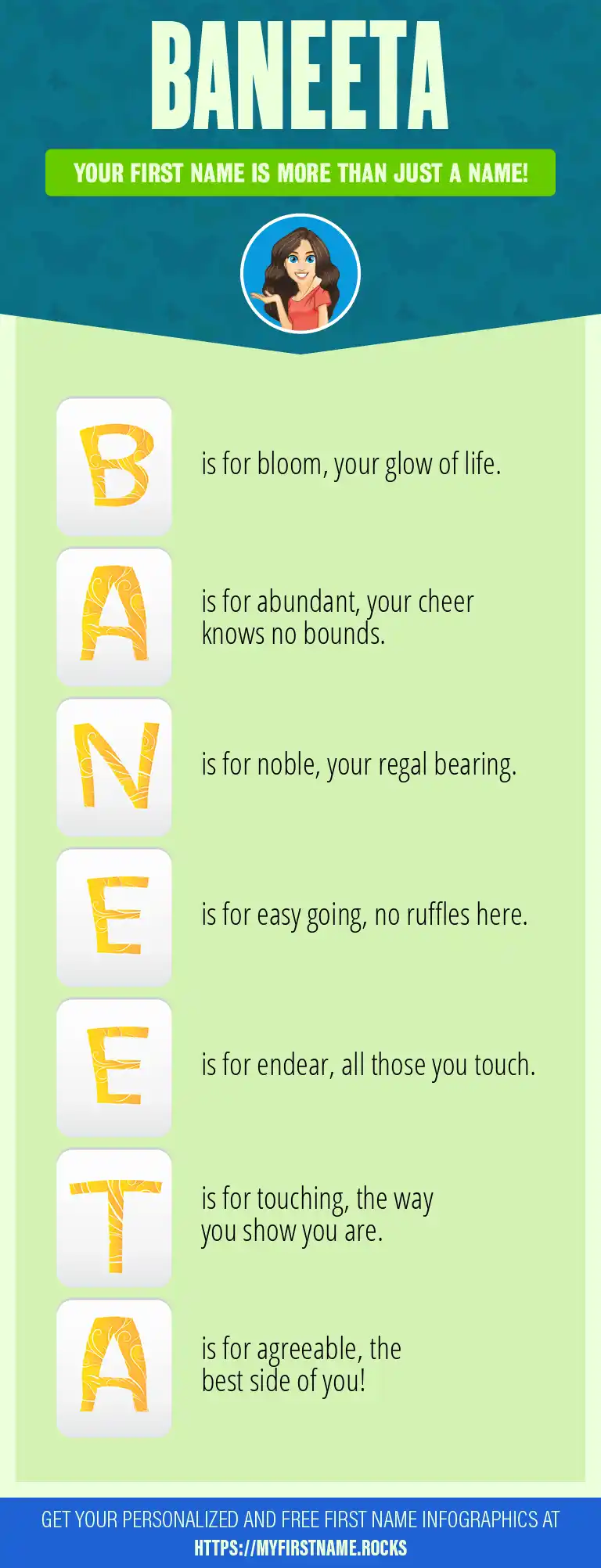 BANEETA

YOUR FIRST NAME IS MORE THAN JUST A NAME!

B is for bloom, your glow of life.

A is for abundant, your cheer knows no bounds.

N is for noble, your regal bearing.

E is for easy going, no ruffles here.

E is for endear, all those you touch.

T is for touching, the way you show you are.

A is for agreeable, the best side of you!

GET YOUR PERSONALIZED AND FREE FIRST NAME INFOGRAPHICS AT HTTPS://MYFIRSTNAME.ROCKS