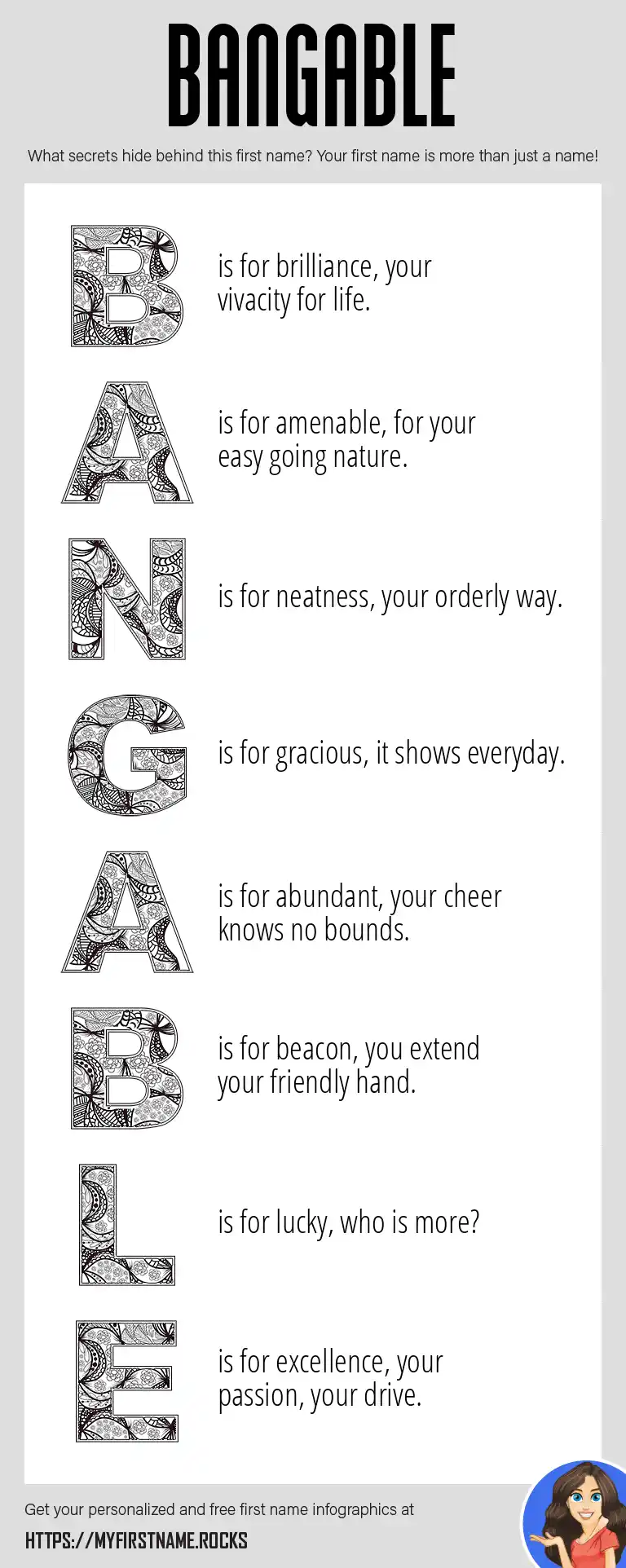 BANGABLE

What secrets hide behind this first name? Your first name is more than just a name!

B is for brilliance, your vivacity for life.

A is for amenable, for your easy going nature.

N is for neatness, your orderly way.

G is for gracious, it shows everyday.

A is for abundant, your cheer knows no bounds.

B is for beacon, you extend your friendly hand.

L is for lucky, who is more?

E is for excellence, your passion, your drive.

Get your personalized and free first name infographics at
HTTPS://MYFIRSTNAME.ROCKS