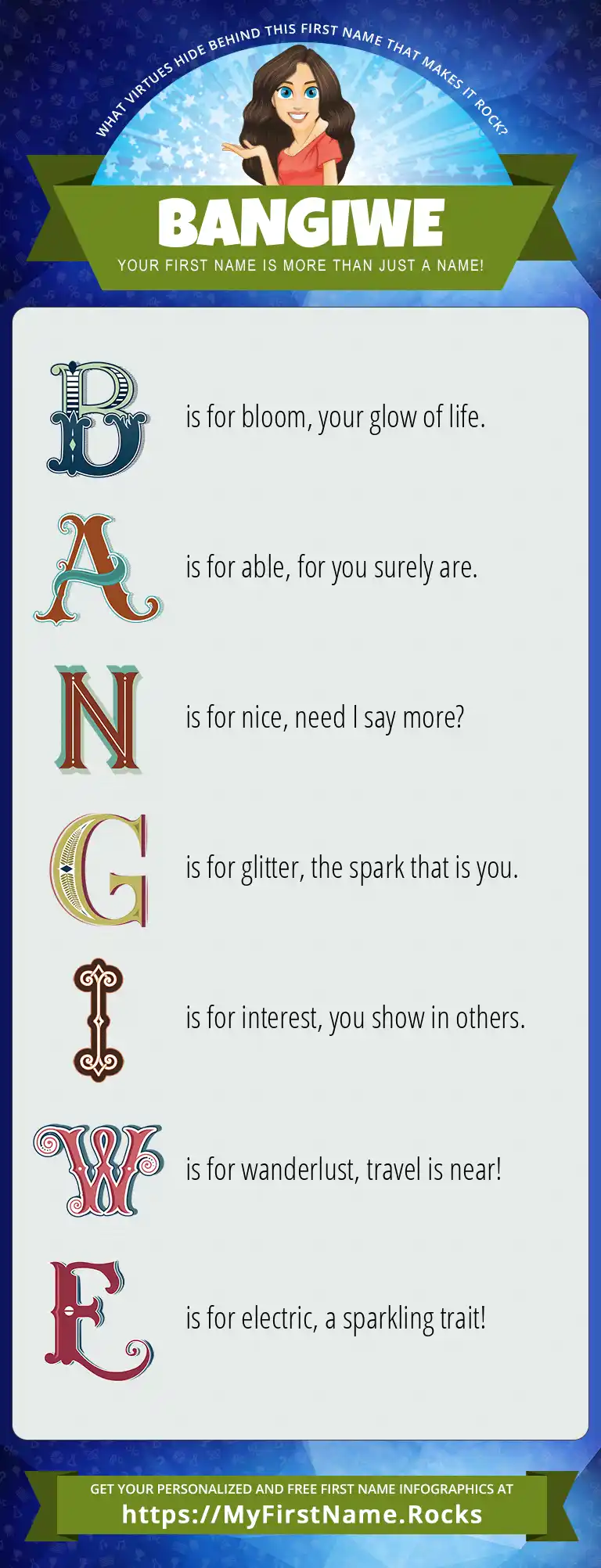 WHAT VIRTUES HIDE BEHIND THIS FIRST NAME THAT MAKES IT ROCK?

BANGIWE

YOUR FIRST NAME IS MORE THAN JUST A NAME!

B is for bloom, your glow of life.

A is for able, for you surely are.

N is for nice, need I say more?

G is for glitter, the spark that is you.

I is for interest, you show in others.

W is for wanderlust, travel is near!

E is for electric, a sparkling trait!

GET YOUR PERSONALIZED AND FREE FIRST NAME INFOGRAPHICS AT
https://MyFirstName.Rocks