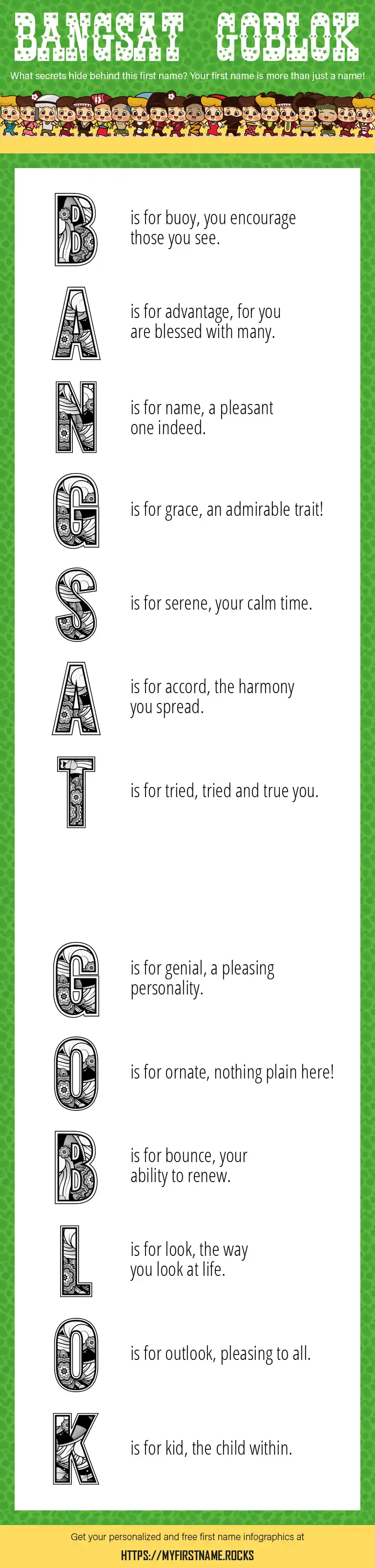 BANGSAT GOBLOK

What secrets hide behind this first name? Your first name is more than just a name!

B is for buoy, you encourage those you see.

A is for advantage, for you are blessed with many.

N is for name, a pleasant one indeed.

G is for grace, an admirable trait!

S is for serene, your calm time.

A is for accord, the harmony you spread.

T is for tried, tried and true you.

G is for genial, a pleasing personality.

O is for ornate, nothing plain here!

B is for bounce, your ability to renew.

L is for look, the way you look at life.

O is for outlook, pleasing to all.

K is for kid, the child within.

Get your personalized and free first name infographics at

HTTPS://MYFIRSTNAME.ROCKS