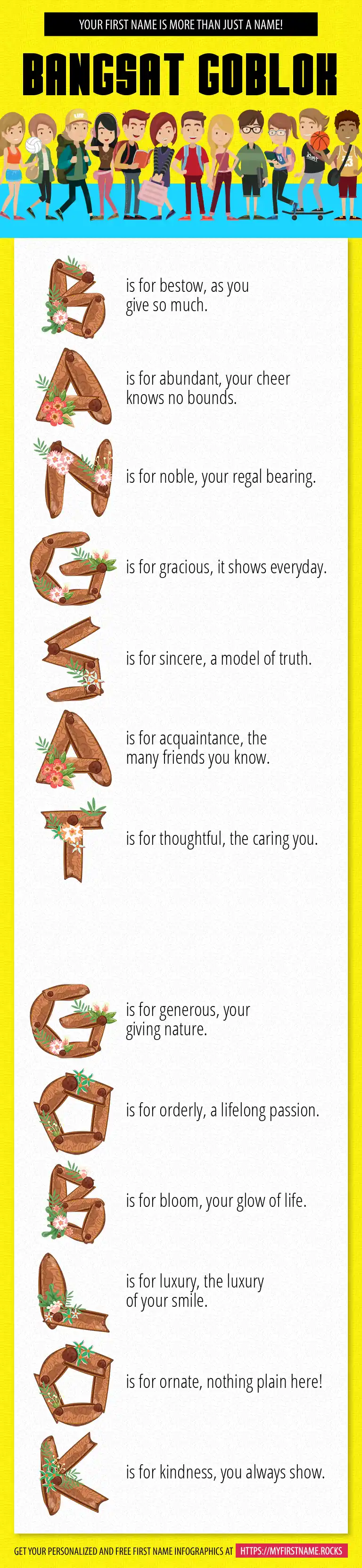 YOUR FIRST NAME IS MORE THAN JUST A NAME!

BANGSAT GOBLOK

B is for bestow, as you give so much.

A is for abundant, your cheer knows no bounds.

N is for noble, your regal bearing.

G is for gracious, it shows everyday.

S is for sincere, a model of truth.

A is for acquaintance, the many friends you know.

T is for thoughtful, the caring you.

G is for generous, your giving nature.

O is for orderly, a lifelong passion.

B is for bloom, your glow of life.

L is for luxury, the luxury of your smile.

O is for ornate, nothing plain here!

K is for kindness, you always show.

GET YOUR PERSONALIZED AND FREE FIRST NAME INFOGRAPHICS AT HTTPS://MYFIRSTNAME.ROCKS