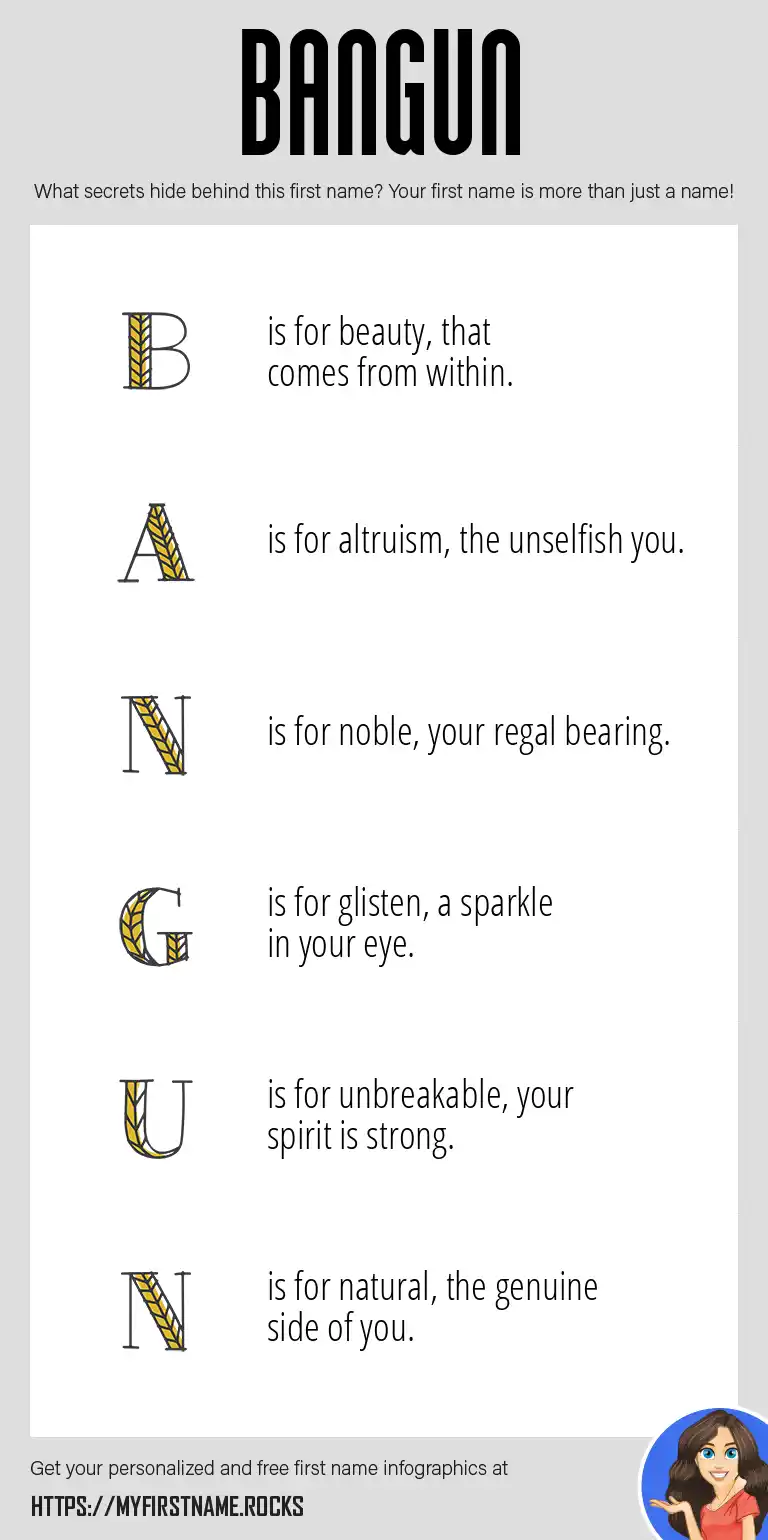 BANGUN

What secrets hide behind this first name? Your first name is more than just a name!

B is for beauty, that comes from within.

A is for altruism, the unselfish you.

N is for noble, your regal bearing.

G is for glisten, a sparkle in your eye.

U is for unbreakable, your spirit is strong.

N is for natural, the genuine side of you.

Get your personalized and free first name infographics at

HTTPS://MYFIRSTNAME.ROCKS