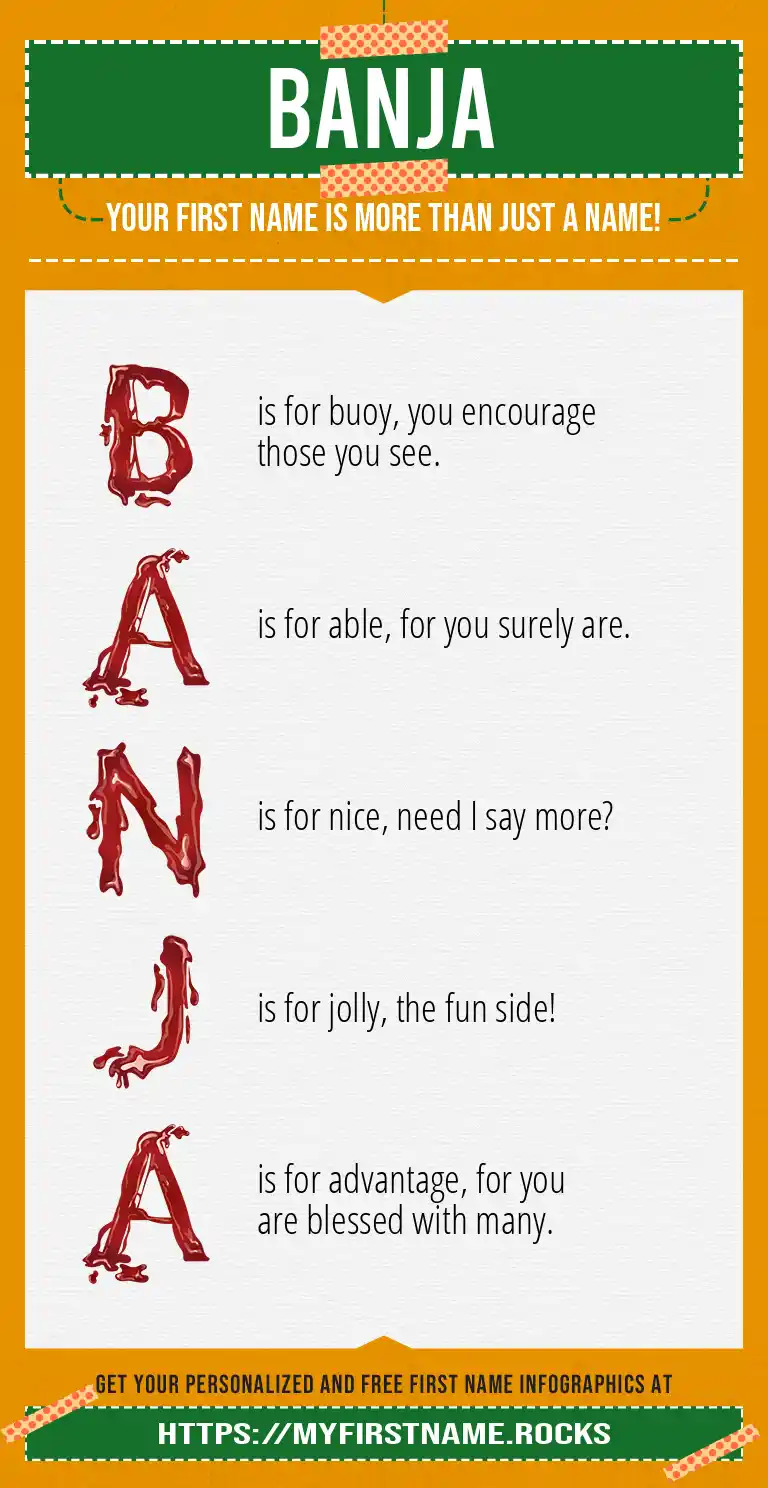 BANJA

YOUR FIRST NAME IS MORE THAN JUST A NAME!

B is for buoy, you encourage those you see.

A is for able, for you surely are.

N is for nice, need I say more?

J is for jolly, the fun side!

A is for advantage, for you are blessed with many.

GET YOUR PERSONALIZED AND FREE FIRST NAME INFOGRAPHICS AT

HTTPS://MYFIRSTNAME.ROCKS