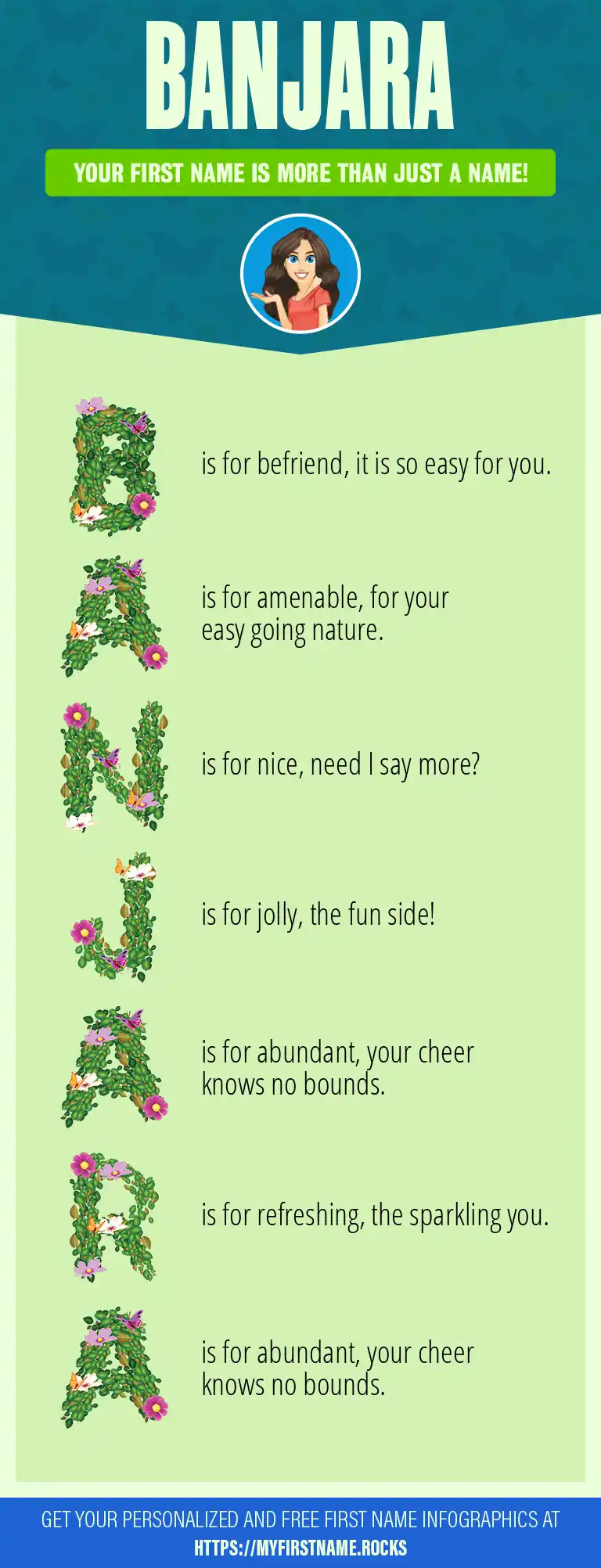 BANJARA

YOUR FIRST NAME IS MORE THAN JUST A NAME!

B is for befriend, it is so easy for you.

A is for amenable, for your easy going nature.

N is for nice, need I say more?

J is for jolly, the fun side!

A is for abundant, your cheer knows no bounds.

R is for refreshing, the sparkling you.

A is for abundant, your cheer knows no bounds.

GET YOUR PERSONALIZED AND FREE FIRST NAME INFOGRAPHICS AT HTTPS://MYFIRSTNAME.ROCKS