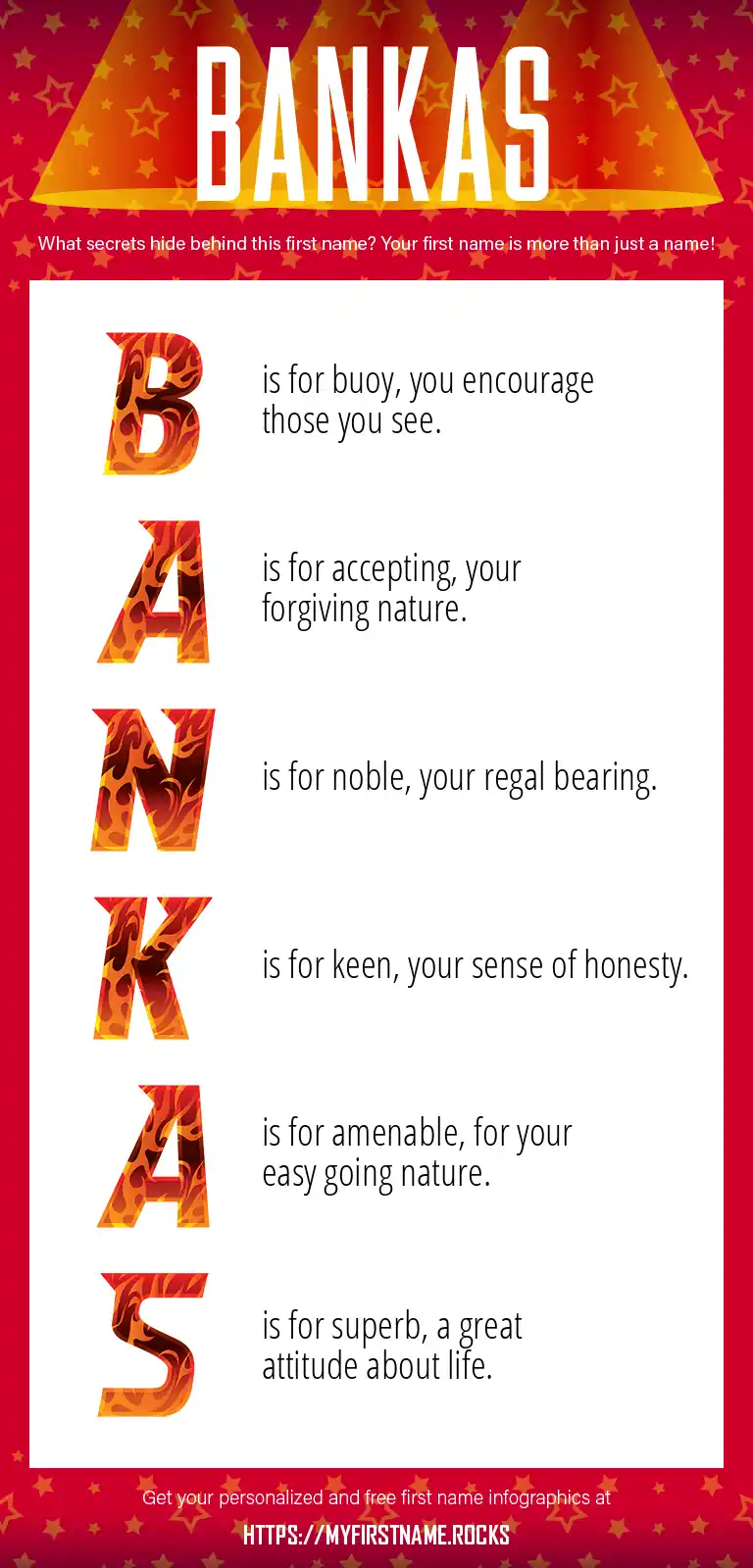 BANKAS

What secrets hide behind this first name? Your first name is more than just a name!

B is for buoy, you encourage those you see.

A is for accepting, your forgiving nature.

N is for noble, your regal bearing.

K is for keen, your sense of honesty.

A is for amenable, for your easy going nature.

S is for superb, a great attitude about life.

Get your personalized and free first name infographics at

HTTPS://MYFIRSTNAME.ROCKS