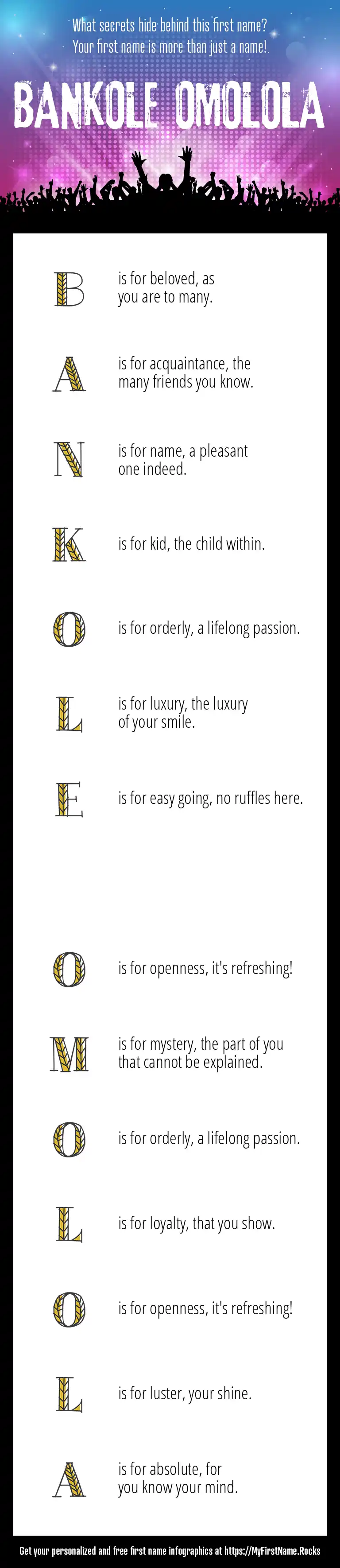 What secrets hide behind this first name?
Your first name is more than just a name!.

BANKOLE OMOLOLA

B is for beloved, as you are to many.

A is for acquaintance, the many friends you know.

N is for name, a pleasant one indeed.

K is for kid, the child within.

O is for orderly, a lifelong passion.

L is for luxury, the luxury of your smile.

E is for easy going, no ruffles here.

O is for openness, it's refreshing!

M is for mystery, the part of you that cannot be explained.

O is for orderly, a lifelong passion.

L is for loyalty, that you show.

O is for openness, it's refreshing!

L is for luster, your shine.

A is for absolute, for you know your mind.

Get your personalized and free first name infographics at https://MyFirstName.Rocks