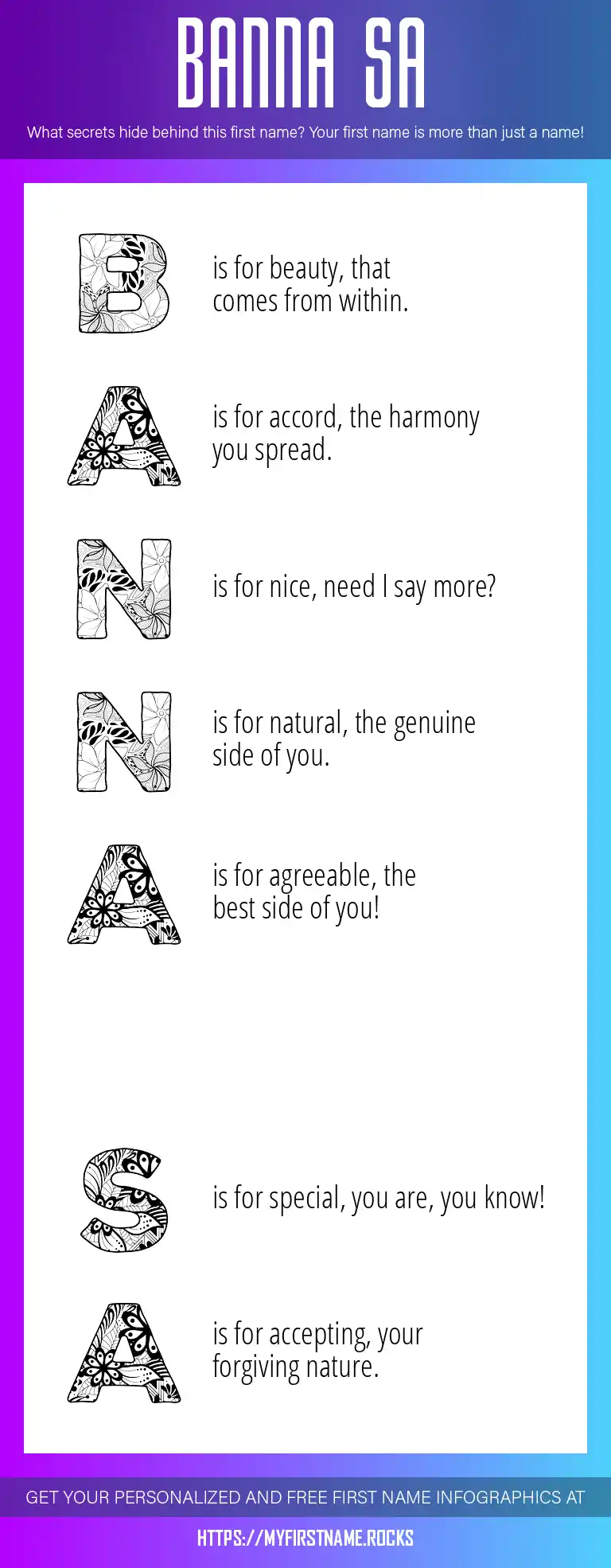 BANNA SA

What secrets hide behind this first name? Your first name is more than just a name!

B is for beauty, that comes from within.

A is for accord, the harmony you spread.

N is for nice, need I say more?

N is for natural, the genuine side of you.

A is for agreeable, the best side of you!

S is for special, you are, you know!

A is for accepting, your forgiving nature.

GET YOUR PERSONALIZED AND FREE FIRST NAME INFOGRAPHICS AT

HTTPS://MYFIRSTNAME.ROCKS