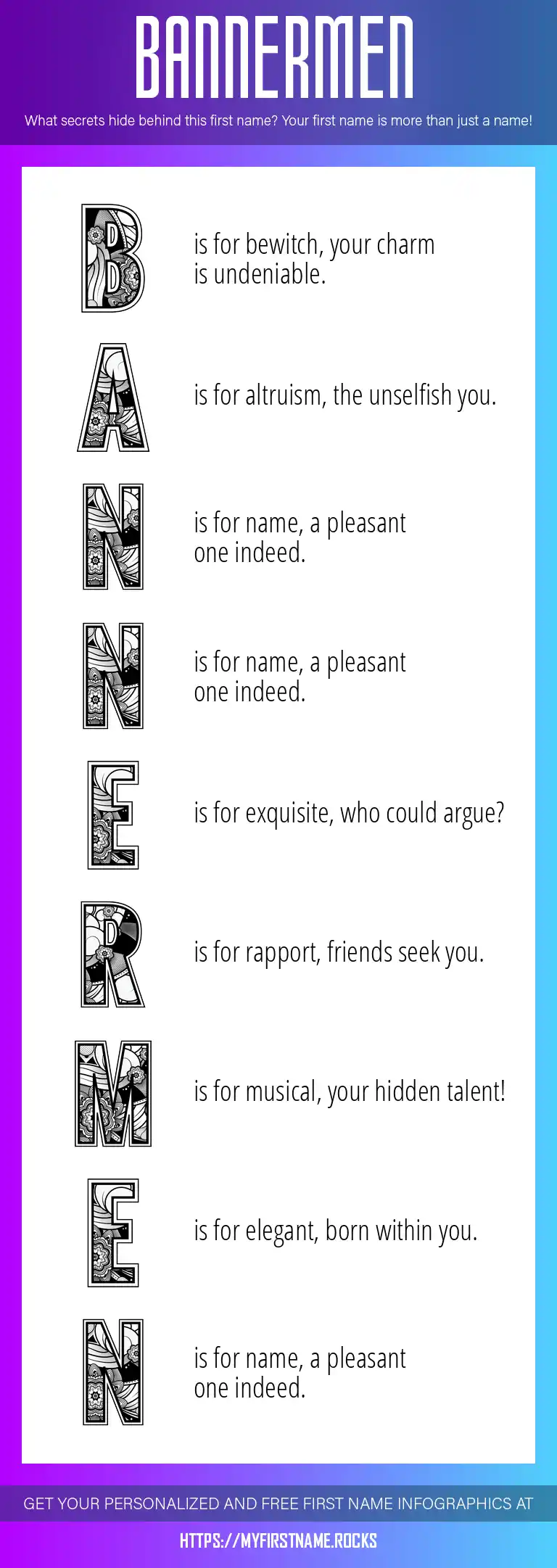 BANNERMEN

What secrets hide behind this first name? Your first name is more than just a name!

B is for bewitch, your charm is undeniable.

A is for altruism, the unselfish you.

N is for name, a pleasant one indeed.

N is for name, a pleasant one indeed.

E is for exquisite, who could argue?

R is for rapport, friends seek you.

M is for musical, your hidden talent!

E is for elegant, born within you.

N is for name, a pleasant one indeed.

GET YOUR PERSONALIZED AND FREE FIRST NAME INFOGRAPHICS AT

HTTPS://MYFIRSTNAME.ROCKS