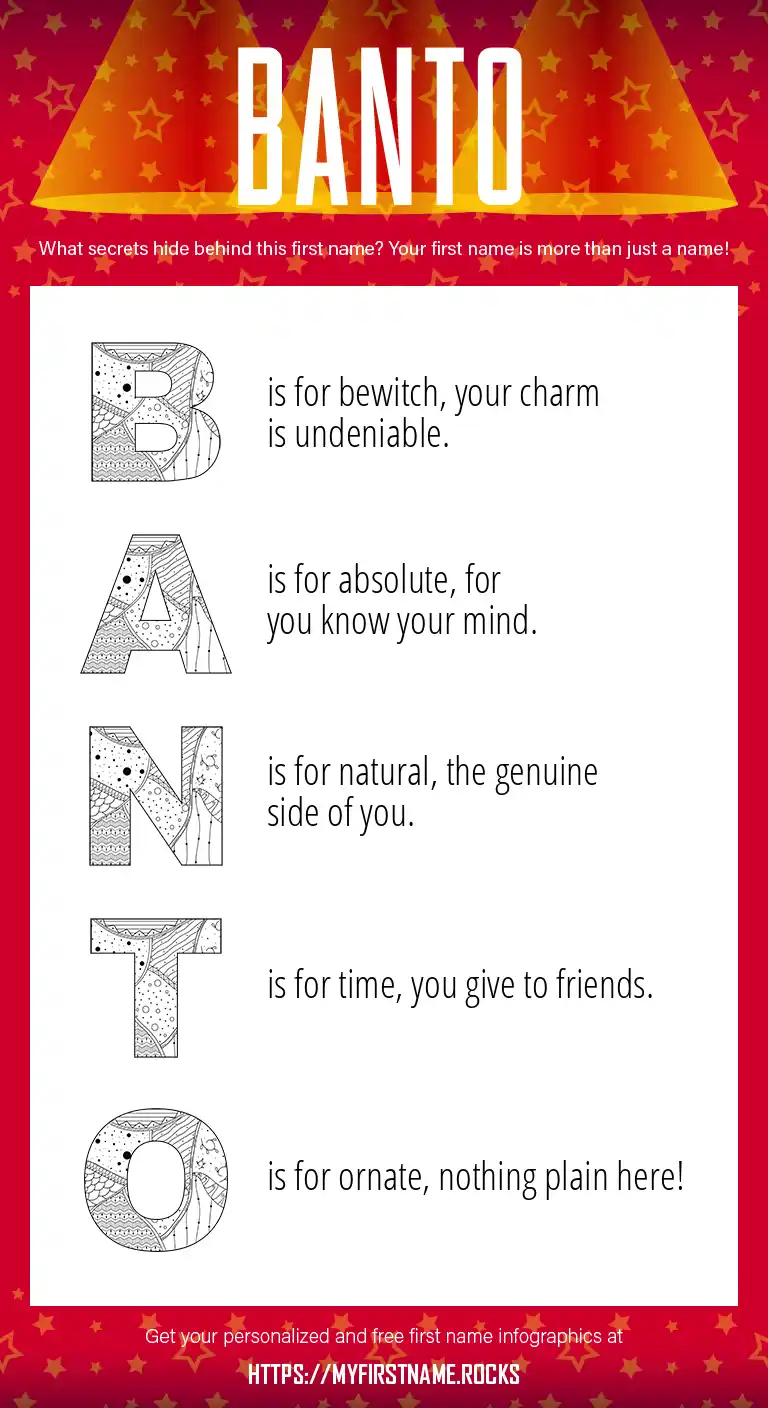 BANTO

What secrets hide behind this first name? Your first name is more than just a name!

B is for bewitch, your charm is undeniable.

A is for absolute, for you know your mind.

N is for natural, the genuine side of you.

T is for time, you give to friends.

O is for ornate, nothing plain here!

Get your personalized and free first name infographics at

HTTPS://MYFIRSTNAME.ROCKS