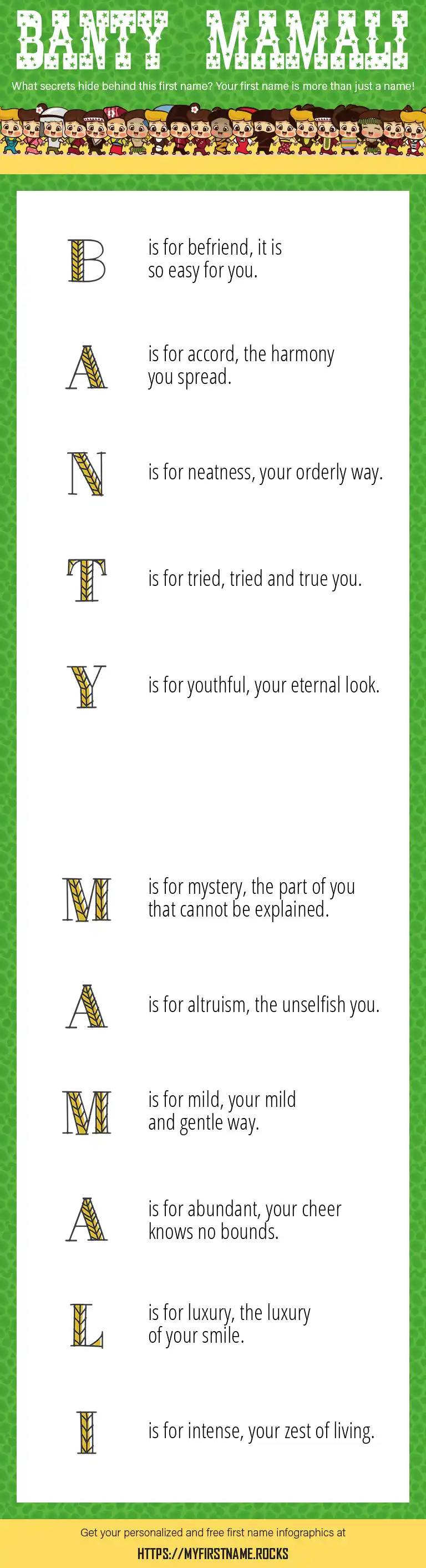 BANTY MAMALI

What secrets hide behind this first name? Your first name is more than just a name!

B is for befriend, it is so easy for you.

A is for accord, the harmony you spread.

N is for neatness, your orderly way.

T is for tried, tried and true you.

Y is for youthful, your eternal look.

M is for mystery, the part of you that cannot be explained.

A is for altruism, the unselfish you.

M is for mild, your mild and gentle way.

A is for abundant, your cheer knows no bounds.

L is for luxury, the luxury of your smile.

I is for intense, your zest of living.

Get your personalized and free first name infographics at

HTTPS://MYFIRSTNAME.ROCKS