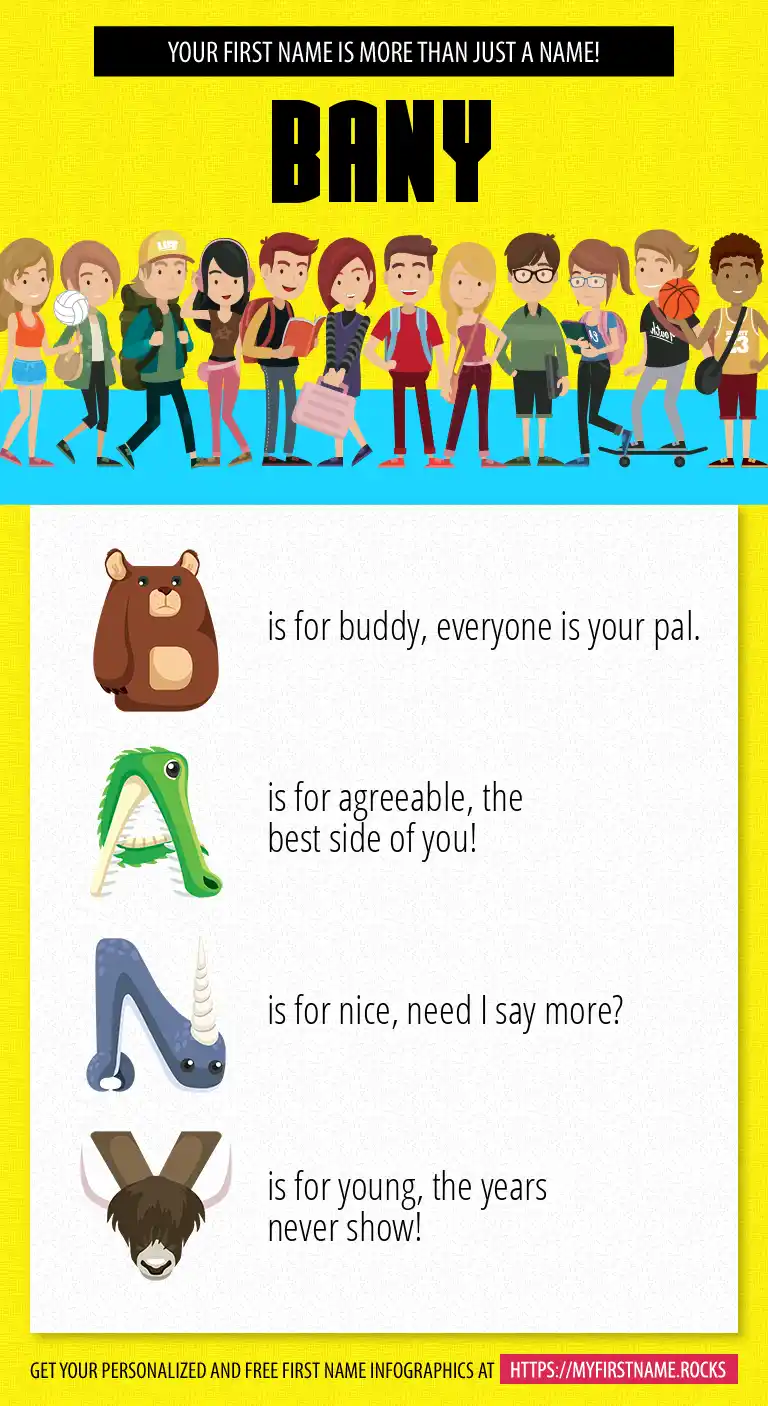 YOUR FIRST NAME IS MORE THAN JUST A NAME!

BANY

B is for buddy, everyone is your pal.

A is for agreeable, the best side of you!

N is for nice, need I say more?

Y is for young, the years never show!

GET YOUR PERSONALIZED AND FREE FIRST NAME INFOGRAPHICS AT HTTPS://MYFIRSTNAME.ROCKS