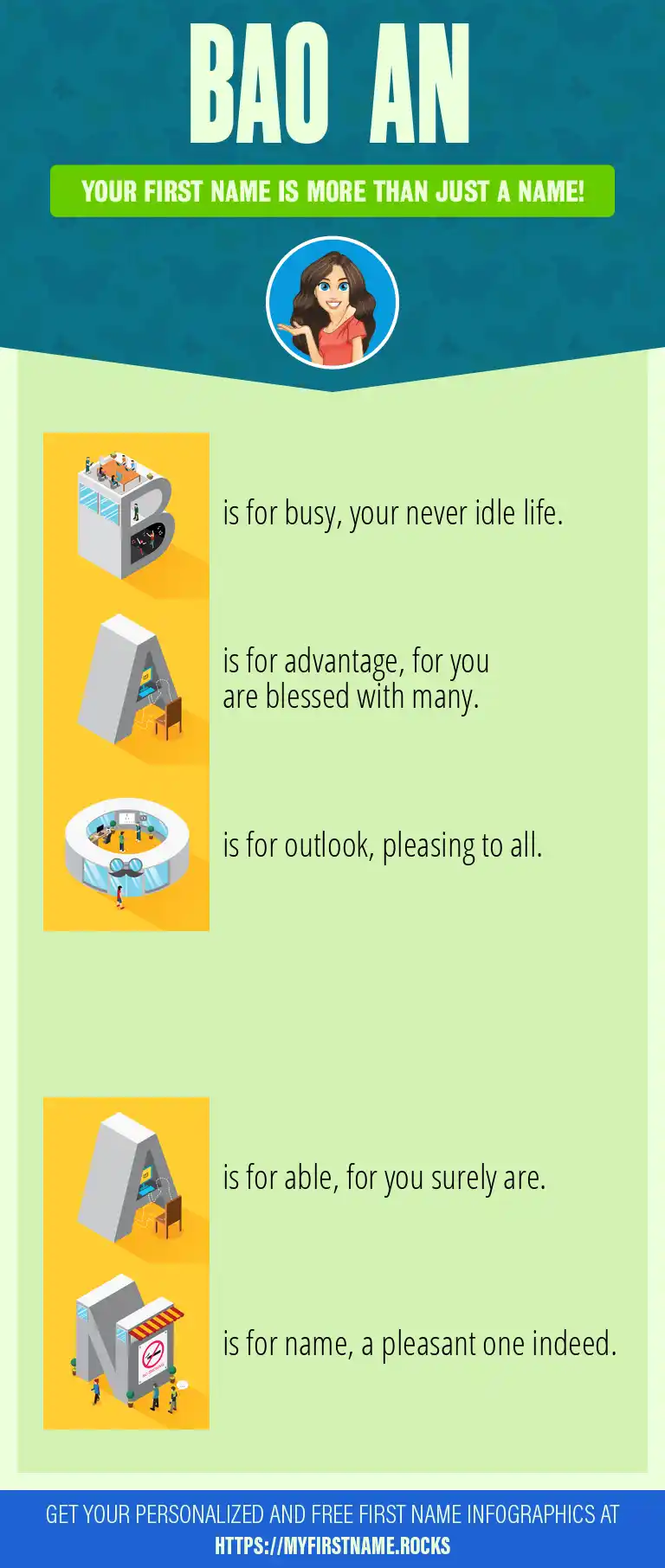 BAO AN

YOUR FIRST NAME IS MORE THAN JUST A NAME!

B is for busy, your never idle life.

A is for advantage, for you are blessed with many.

O is for outlook, pleasing to all.

A is for able, for you surely are.

N is for name, a pleasant one indeed.

GET YOUR PERSONALIZED AND FREE FIRST NAME INFOGRAPHICS AT HTTPS://MYFIRSTNAME.ROCKS