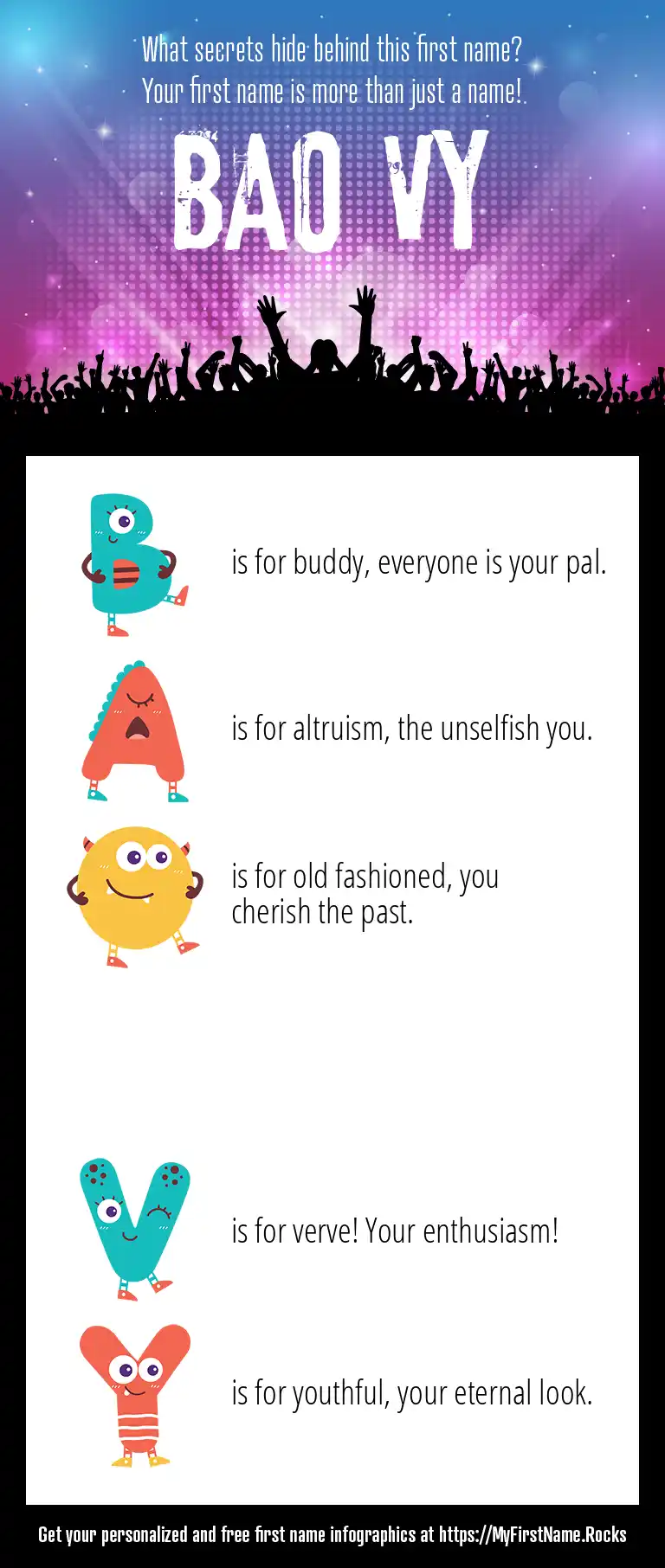 What secrets hide behind this first name?
Your first name is more than just a name!

BAO VY

B is for buddy, everyone is your pal.

A is for altruism, the unselfish you.

O is for old fashioned, you cherish the past.

V is for verve! Your enthusiasm!

Y is for youthful, your eternal look.

Get your personalized and free first name infographics at https://MyFirstName.Rocks