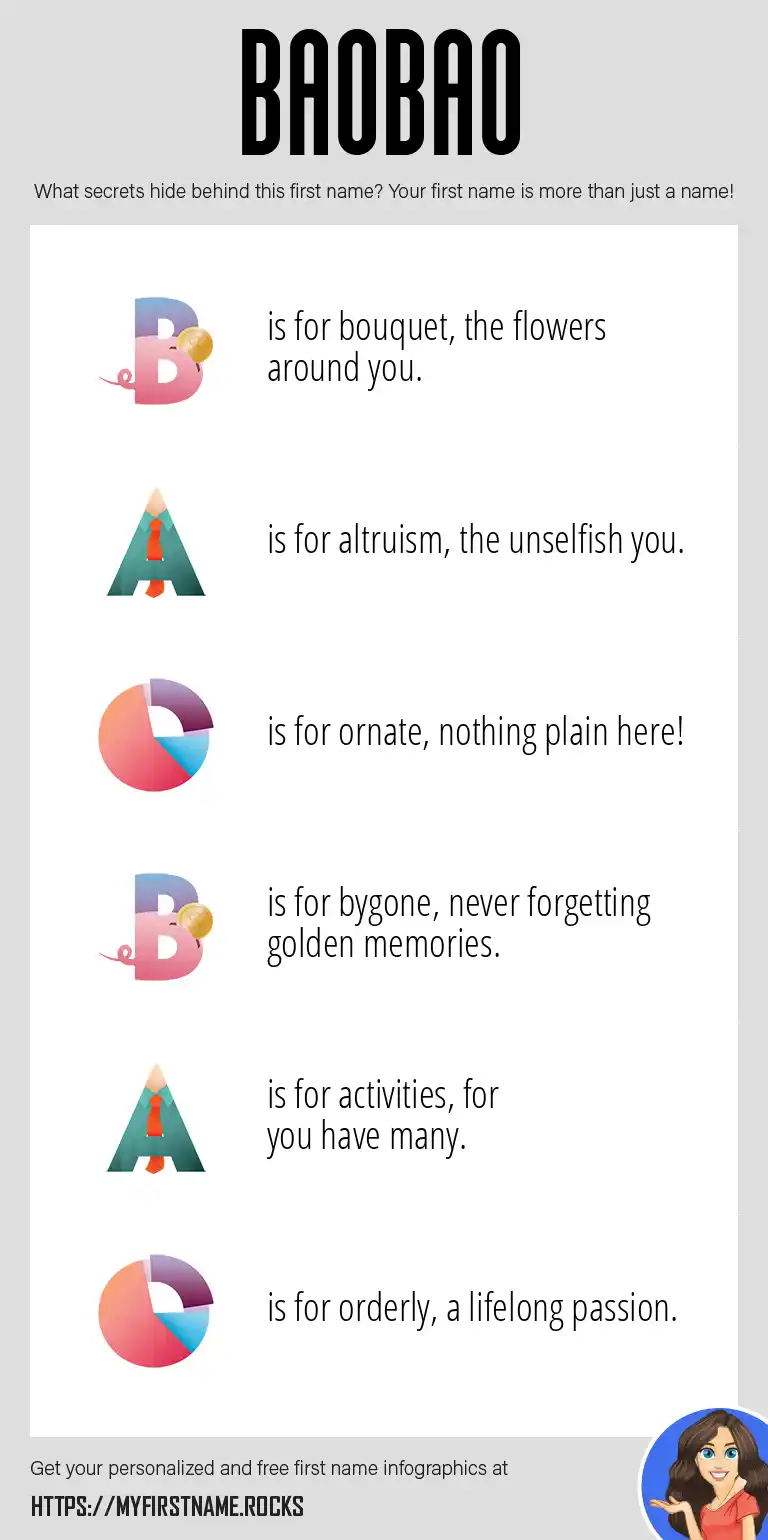 BAOBAO

What secrets hide behind this first name? Your first name is more than just a name!

B is for bouquet, the flowers around you.

A is for altruism, the unselfish you.

O is for ornate, nothing plain here!

B is for bygone, never forgetting golden memories.

A is for activities, for you have many.

O is for orderly, a lifelong passion.

Get your personalized and free first name infographics at

HTTPS://MYFIRSTNAME.ROCKS