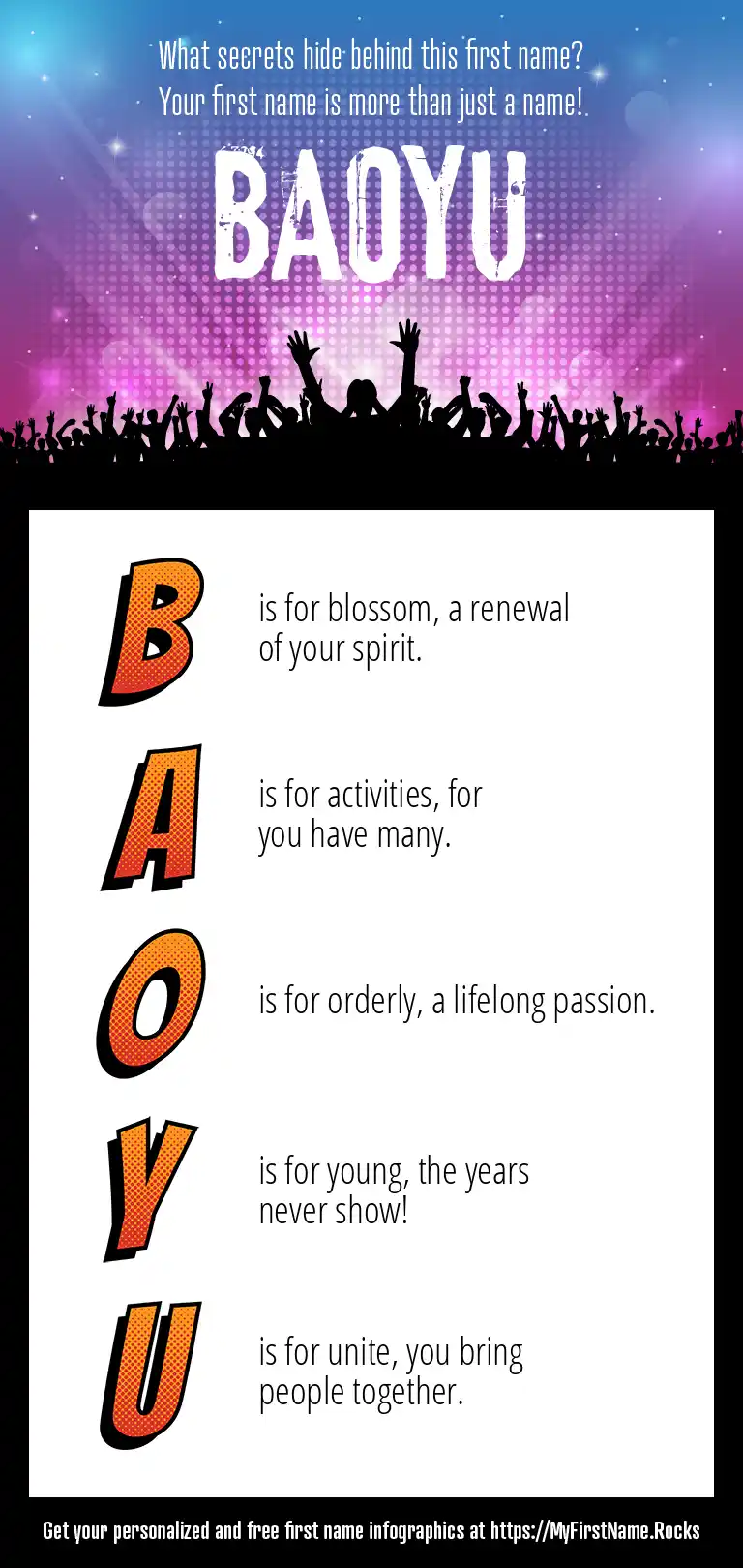 What secrets hide behind this first name?
Your first name is more than just a name!

BAOYU

B is for blossom, a renewal of your spirit.

A is for activities, for you have many.

O is for orderly, a lifelong passion.

Y is for young, the years never show!

U is for unite, you bring people together.

Get your personalized and free first name infographics at https://MyFirstName.Rocks