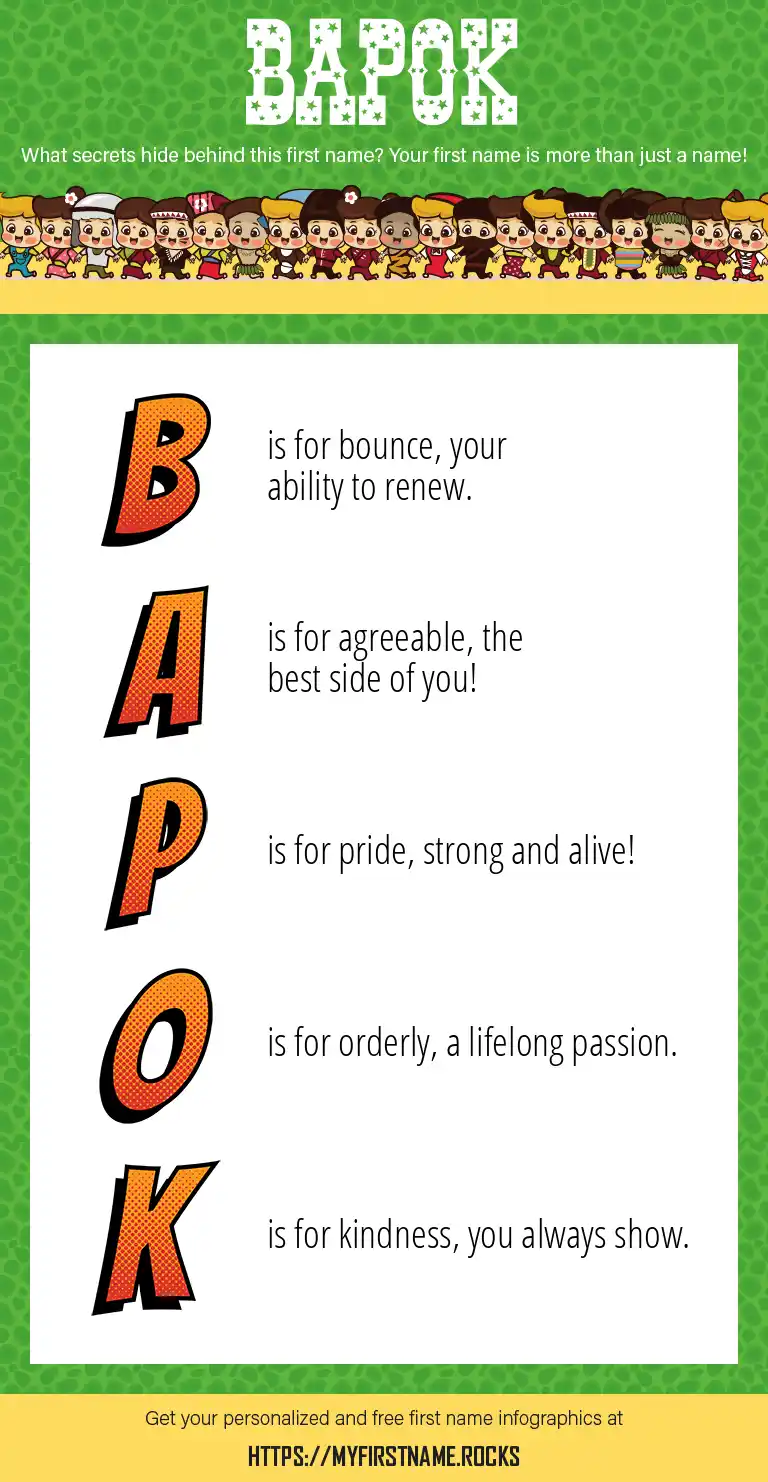 BAPOK

What secrets hide behind this first name? Your first name is more than just a name!

B is for bounce, your ability to renew.

A is for agreeable, the best side of you!

P is for pride, strong and alive!

O is for orderly, a lifelong passion.

K is for kindness, you always show.

Get your personalized and free first name infographics at

HTTPS://MYFIRSTNAME.ROCKS