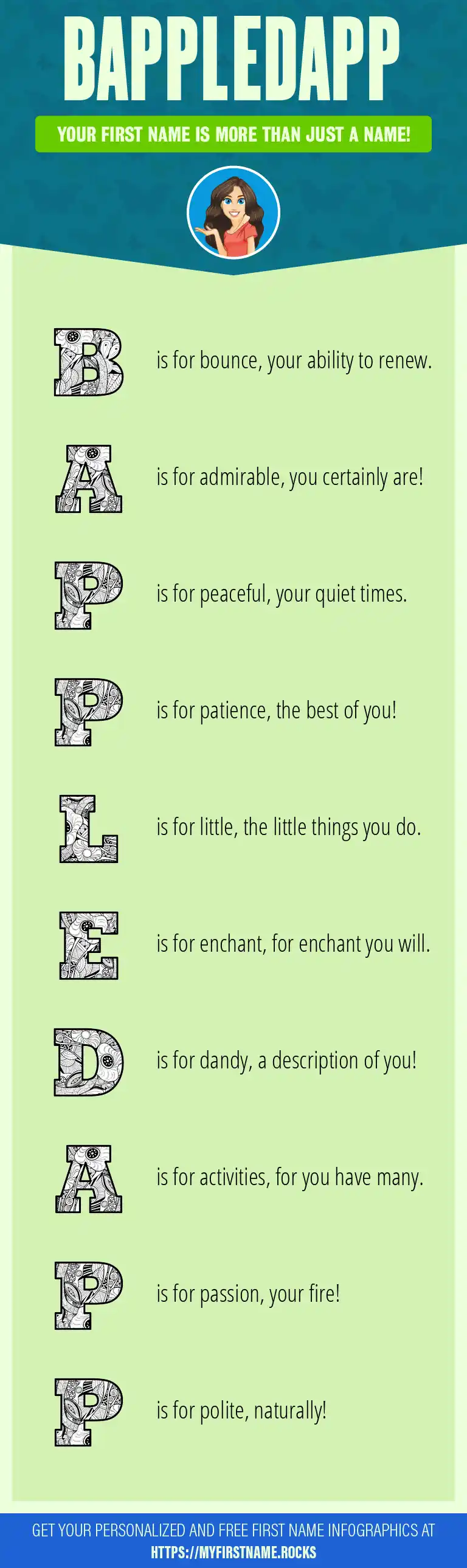 BAPPLEDAPP

YOUR FIRST NAME IS MORE THAN JUST A NAME!

B is for bounce, your ability to renew.

A is for admirable, you certainly are!

P is for peaceful, your quiet times.

P is for patience, the best of you!

L is for little, the little things you do.

E is for enchant, for enchant you will.

D is for dandy, a description of you!

A is for activities, for you have many.

P is for passion, your fire!

P is for polite, naturally!

GET YOUR PERSONALIZED AND FREE FIRST NAME INFOGRAPHICS AT HTTPS://MYFIRSTNAME.ROCKS