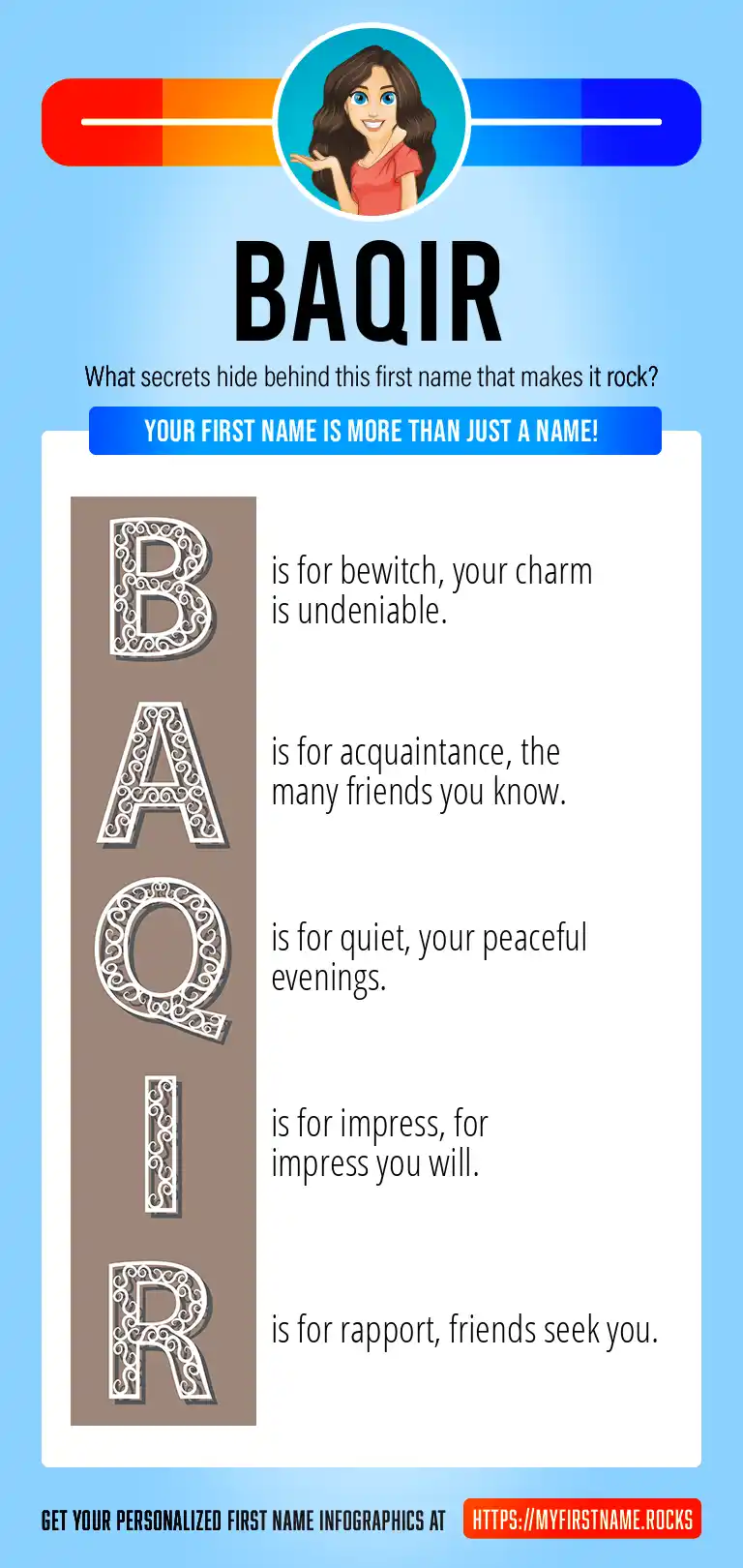 BAQIR

What secrets hide behind this first name that makes it rock?

YOUR FIRST NAME IS MORE THAN JUST A NAME!

B is for bewitch, your charm is undeniable.

A is for acquaintance, the many friends you know.

Q is for quiet, your peaceful evenings.

I is for impress, for impress you will.

R is for rapport, friends seek you.

GET YOUR PERSONALIZED FIRST NAME INFOGRAPHICS AT HTTPS://MYFIRSTNAME.ROCKS