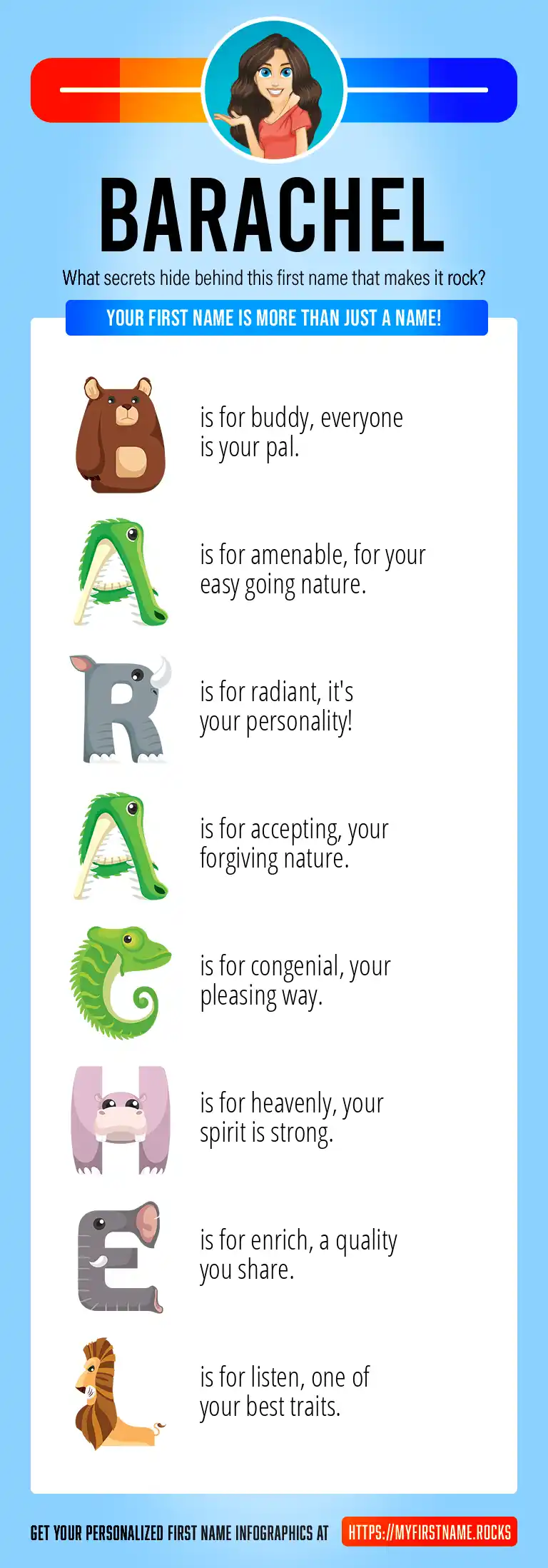 BARACHEL

What secrets hide behind this first name that makes it rock?

YOUR FIRST NAME IS MORE THAN JUST A NAME!

B is for buddy, everyone is your pal.

A is for amenable, for your easy going nature.

R is for radiant, it's your personality!

A is for accepting, your forgiving nature.

C is for congenial, your pleasing way.

H is for heavenly, your spirit is strong.

E is for enrich, a quality you share.

L is for listen, one of your best traits.

GET YOUR PERSONALIZED FIRST NAME INFOGRAPHICS AT HTTPS://MYFIRSTNAME.ROCKS