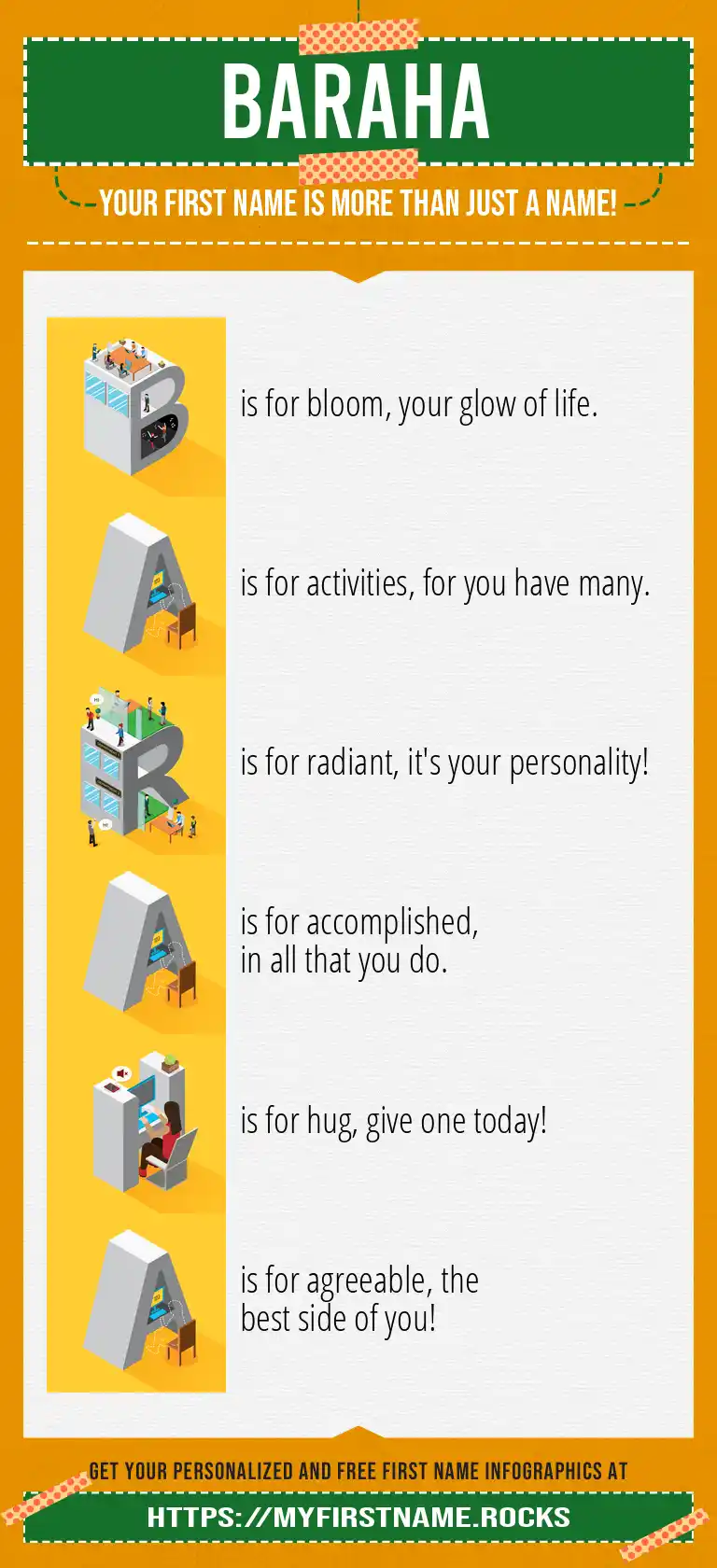 BARAHA

YOUR FIRST NAME IS MORE THAN JUST A NAME!

B is for bloom, your glow of life.

A is for activities, for you have many.

R is for radiant, it's your personality!

A is for accomplished, in all that you do.

H is for hug, give one today!

A is for agreeable, the best side of you!

GET YOUR PERSONALIZED AND FREE FIRST NAME INFOGRAPHICS AT

HTTPS://MYFIRSTNAME.ROCKS