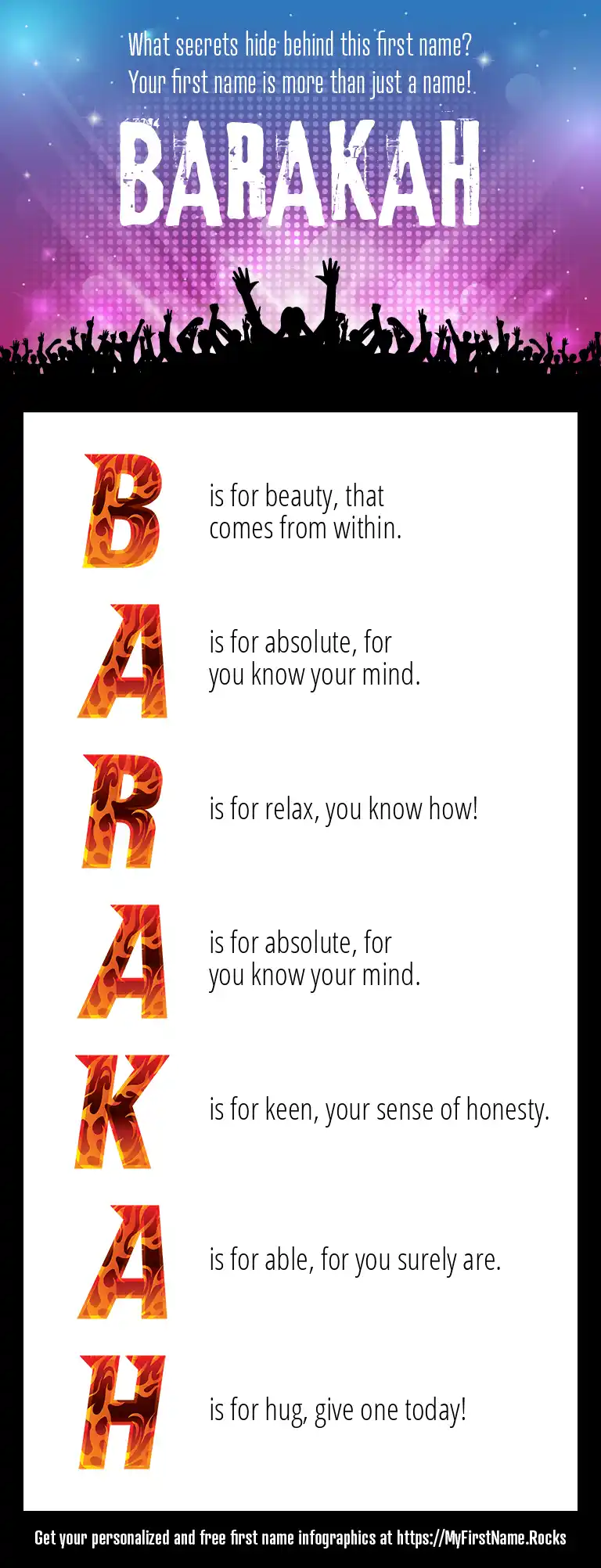 What secrets hide behind this first name?
Your first name is more than just a name!

BARAKAH

B is for beauty, that comes from within.

A is for absolute, for you know your mind.

R is for relax, you know how!

A is for absolute, for you know your mind.

K is for keen, your sense of honesty.

A is for able, for you surely are.

H is for hug, give one today!

Get your personalized and free first name infographics at https://MyFirstName.Rocks