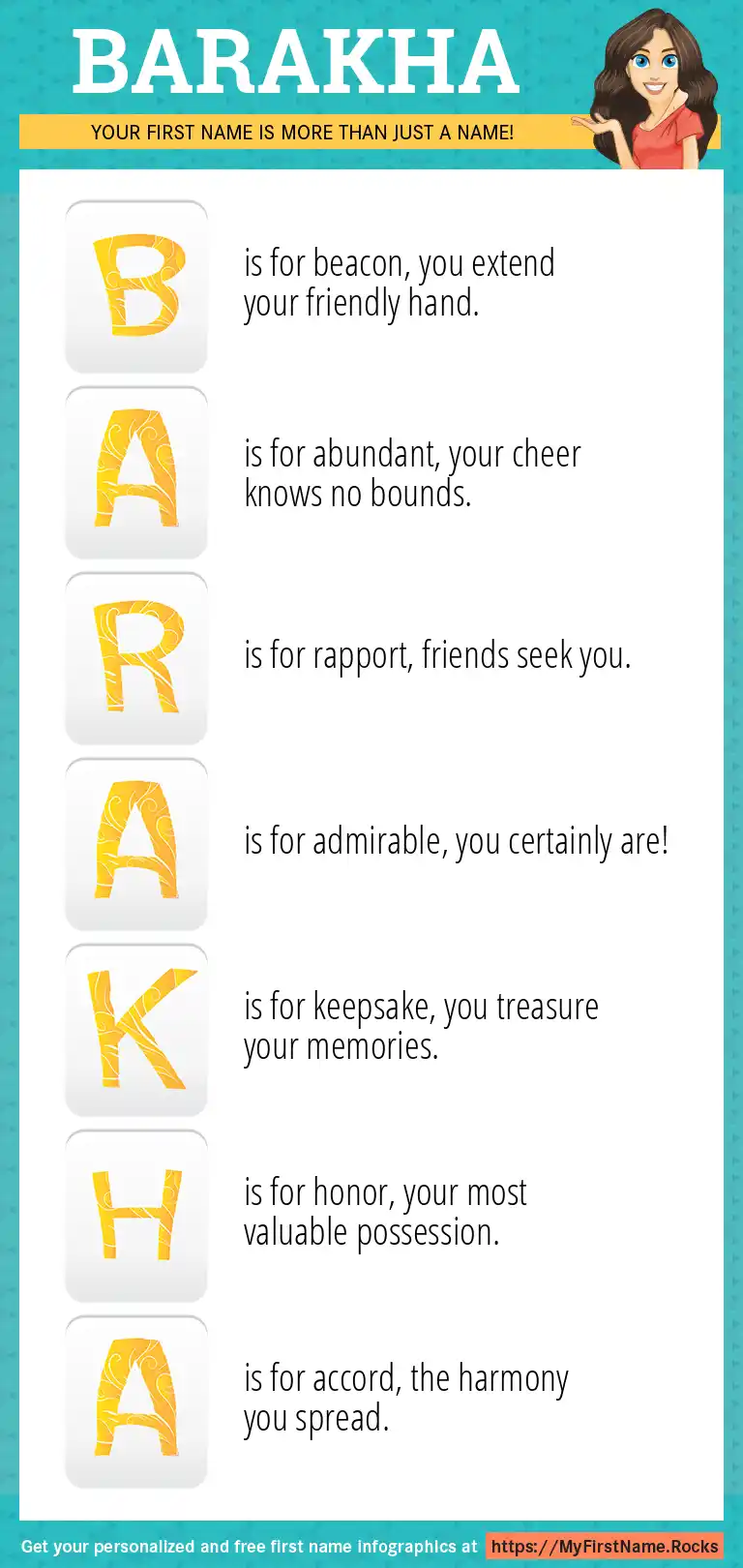 BARAKHA

YOUR FIRST NAME IS MORE THAN JUST A NAME!

B is for beacon, you extend your friendly hand.

A is for abundant, your cheer knows no bounds.

R is for rapport, friends seek you.

A is for admirable, you certainly are!

K is for keepsake, you treasure your memories.

H is for honor, your most valuable possession.

A is for accord, the harmony you spread.

Get your personalized and free first name infographics at https://MyFirstName.Rocks