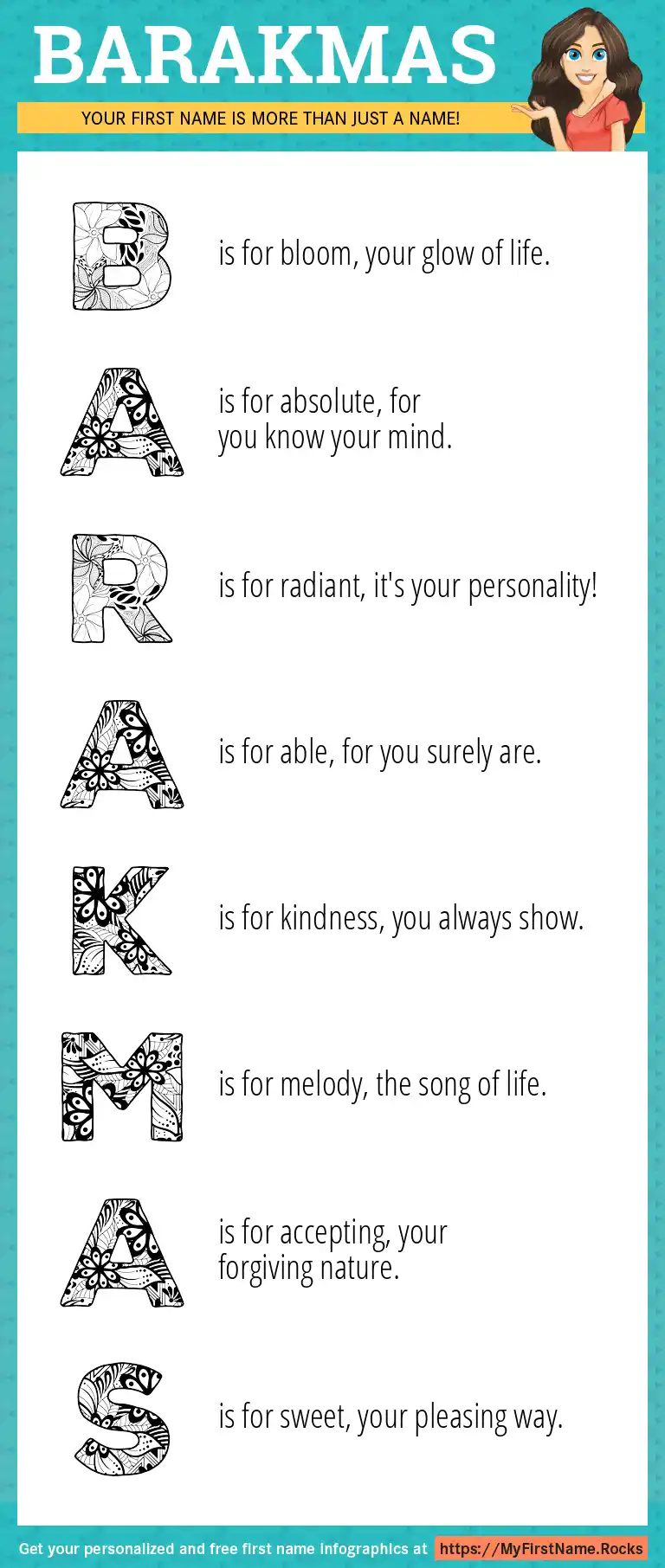 BARAKMAS

YOUR FIRST NAME IS MORE THAN JUST A NAME!

B is for bloom, your glow of life.

A is for absolute, for you know your mind.

R is for radiant, it's your personality!

A is for able, for you surely are.

K is for kindness, you always show.

M is for melody, the song of life.

A is for accepting, your forgiving nature.

S is for sweet, your pleasing way.

Get your personalized and free first name infographics at https://MyFirstName.Rocks